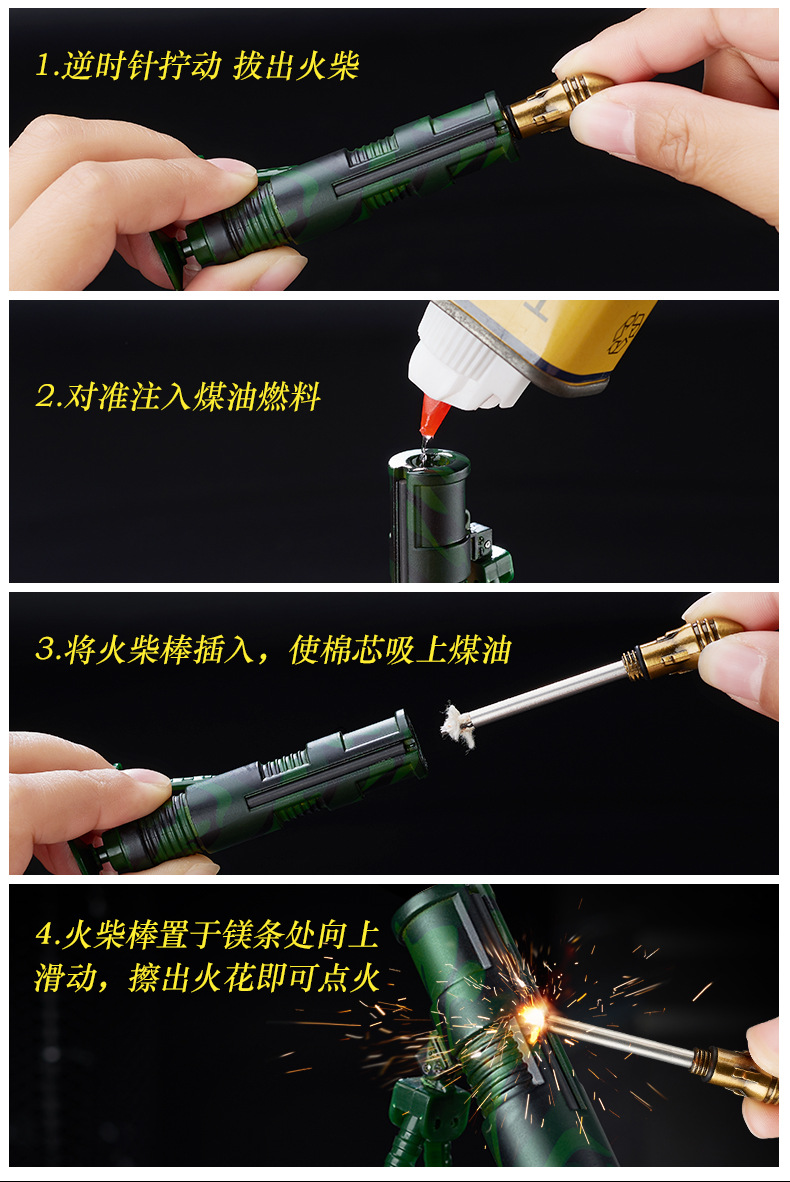 1.逆时针拧动 拔出火柴

2.对准注入煤油燃料

3.将火柴棒插入，使棉芯吸上煤油

4.火柴棒置于镁条处向上滑动，擦出火花即可点火