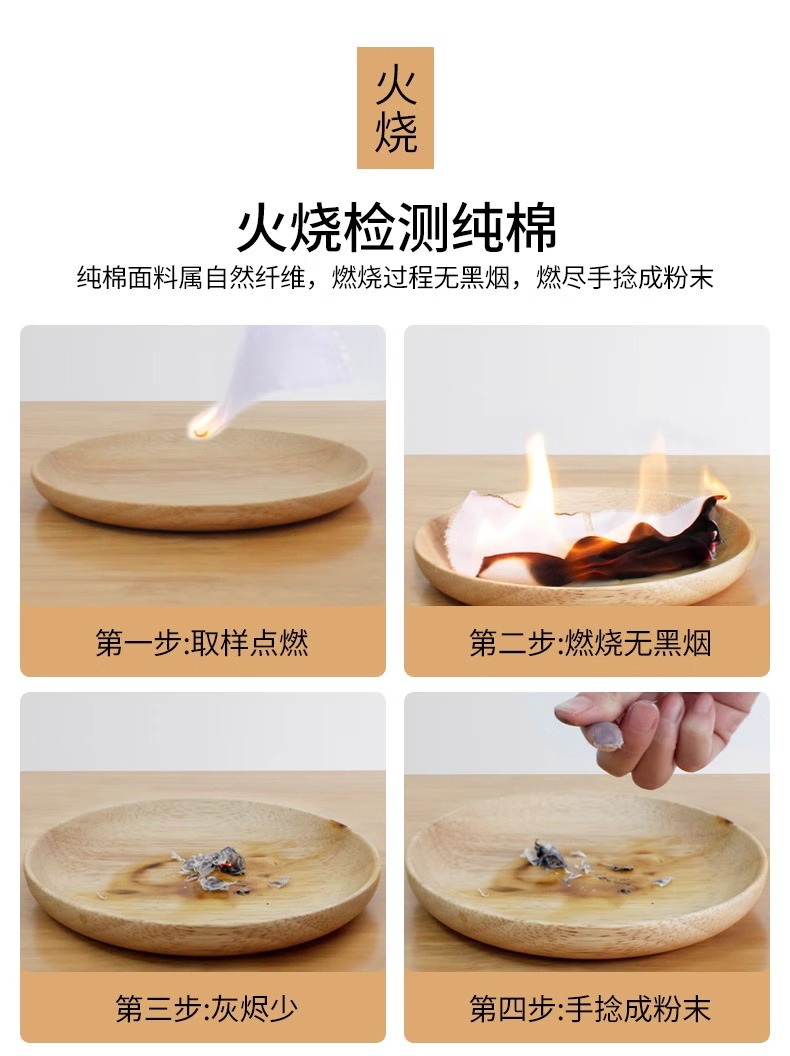 火烧

火烧检测纯棉

纯棉面料属自然纤维，燃烧过程无黑烟，燃尽手捻成粉末

第一步:取样点燃

第二步:燃烧无黑烟

第三步:灰烬少

第四步:手捻成粉末