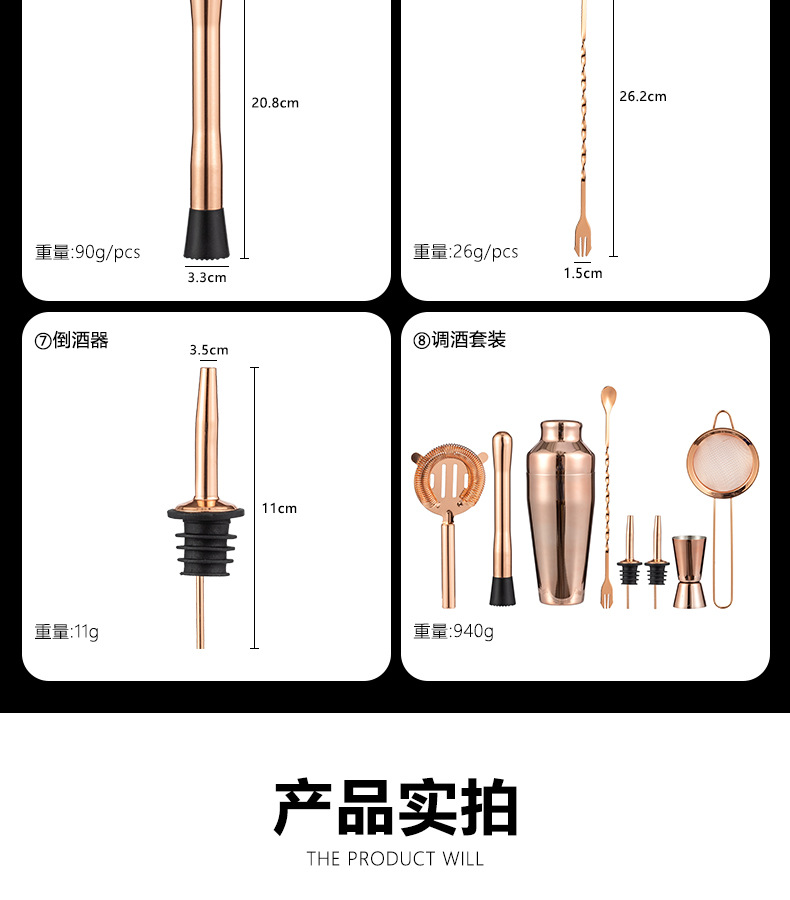 20.8cm

重量:90g/pcs

3.3cm

26.2cm

重量:26g/pcs

1.5cm

⑦倒酒器

3.5cm

11cm

重量:11g

⑧调酒套装

重量:940g

产品实拍

THE PRODUCT WILL