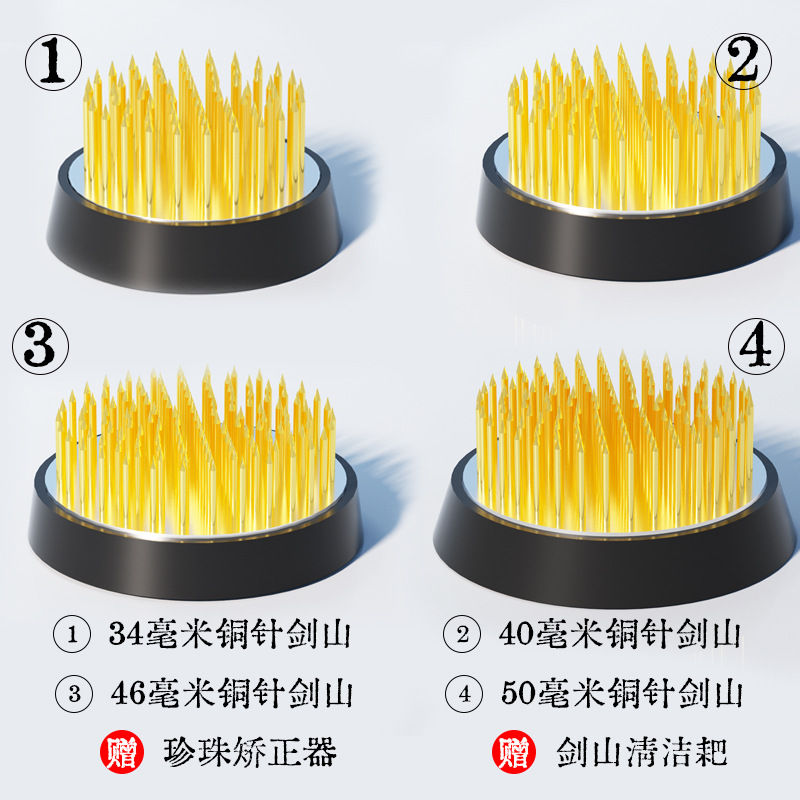 ①

②

③

④

① 34毫米铜针剑山
② 40毫米铜针剑山
③ 46毫米铜针剑山
④ 50毫米铜针剑山
赠 珍珠矫正器
赠 剑山清洁耙