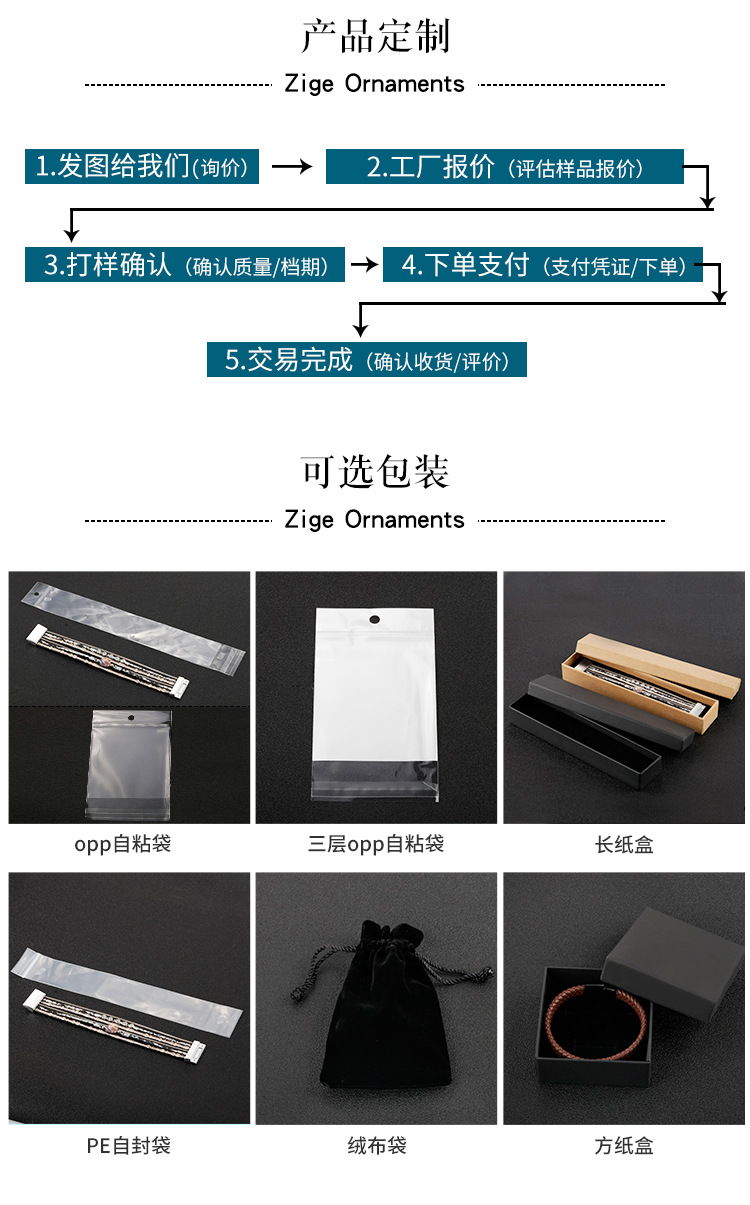 产品定制

Zige Ornaments

1.发图给我们(询价)

2.工厂报价(评估样品报价)

3.打样确认(确认质量/档期)

4.下单支付(支付凭证/下单)

5.交易完成(确认收货/评价)

可选包装

Zige Ornaments

opp自粘袋

三层opp自粘袋

长纸盒

PE自封袋

绒布袋

方纸盒