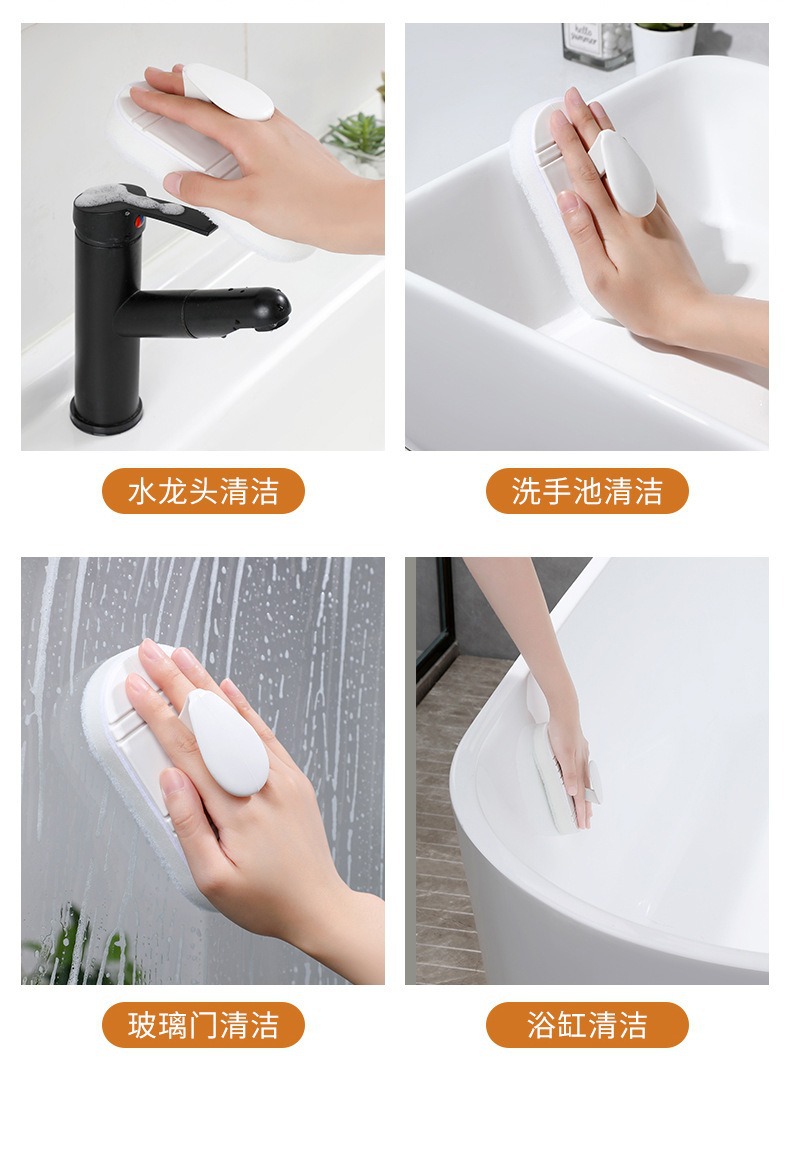 水龙头清洁

洗手池清洁

玻璃门清洁

浴缸清洁