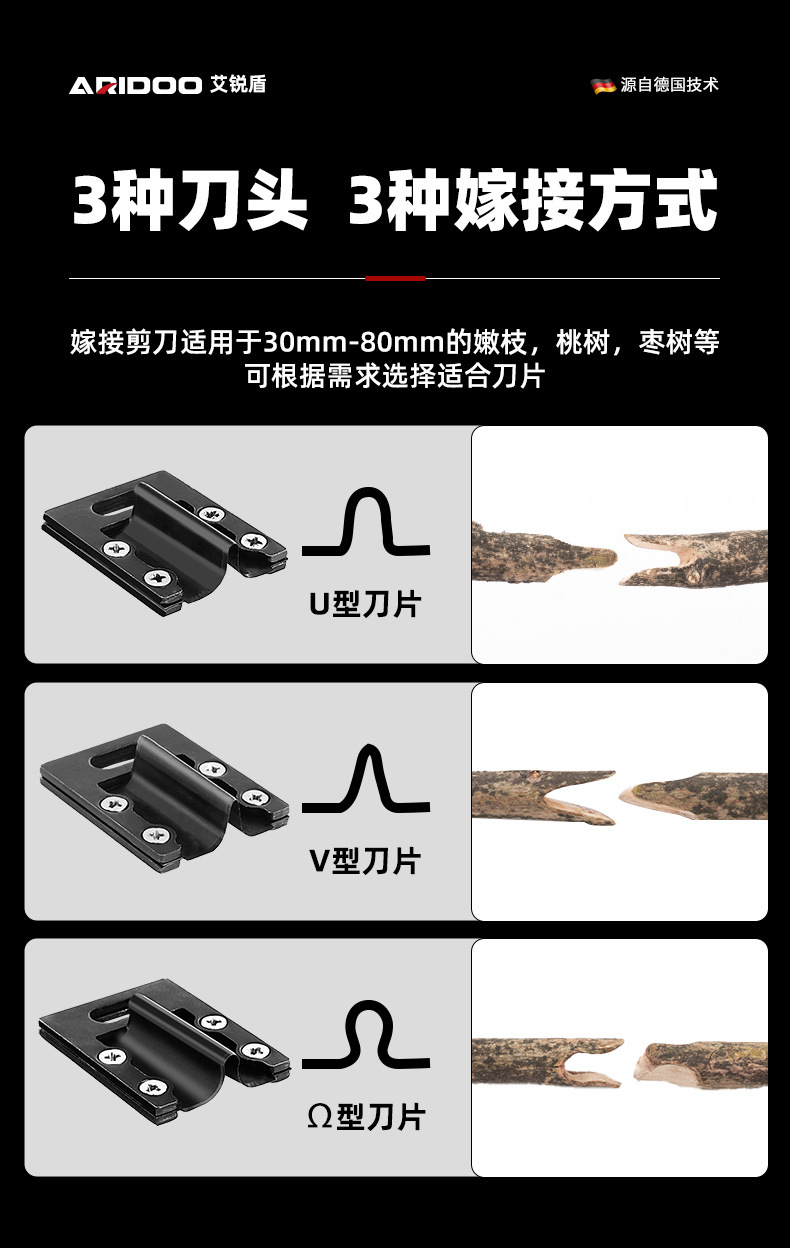 ARIDOO 艾锐盾

源自德国技术

3种刀头 3种嫁接方式

嫁接剪刀适用于30mm-80mm的嫩枝，桃树，枣树等
可根据需求选择适合刀片

U型刀片

V型刀片

Ω型刀片