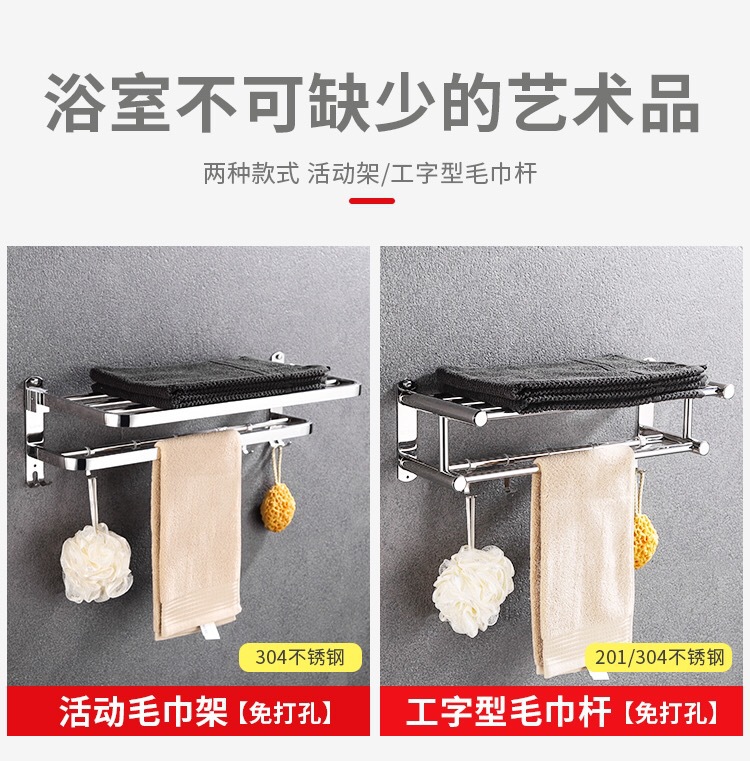 浴室不可缺少的艺术品

两种款式 活动架/工字型毛巾杆

304不锈钢

活动毛巾架【免打孔】

201/304不锈钢

工字型毛巾杆【免打孔】