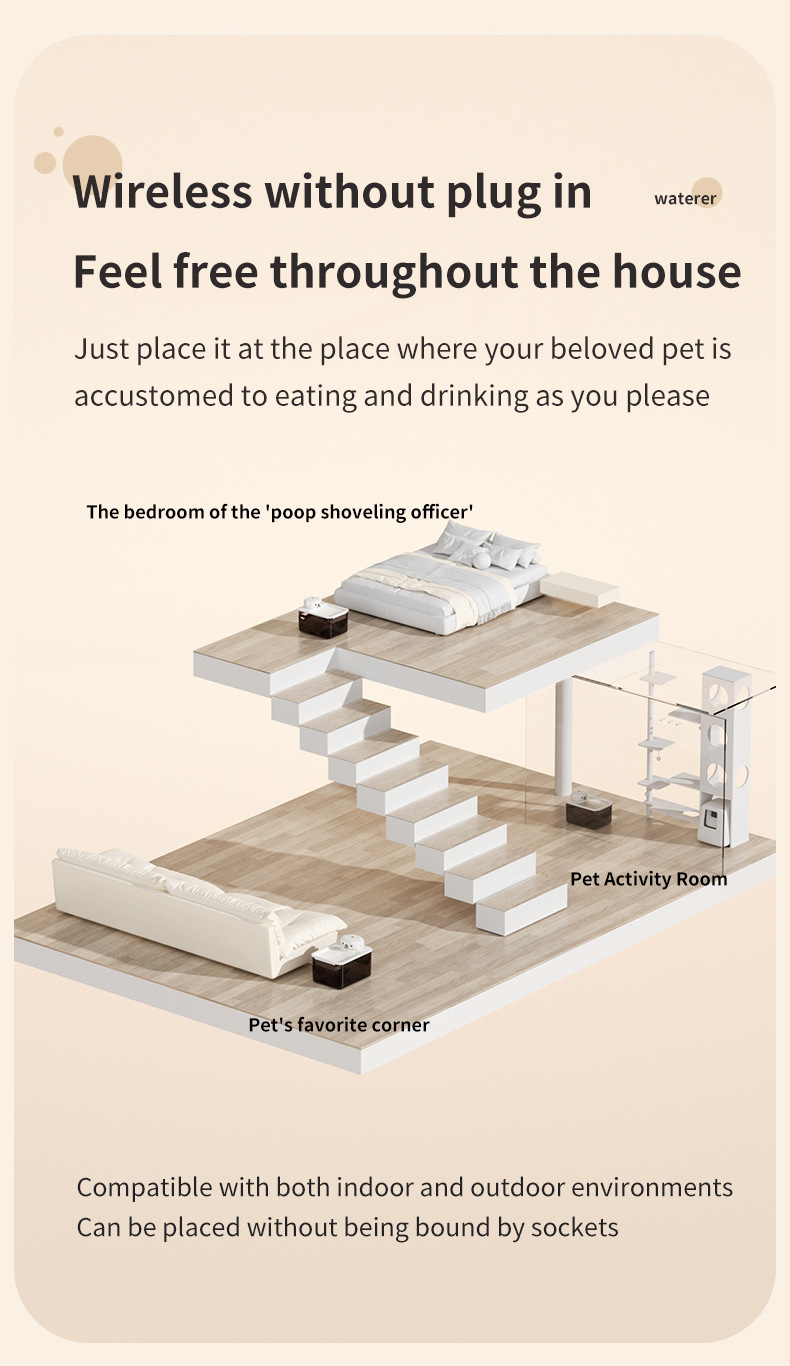 Wireless without plug in

waterer

Feel free throughout the house

Just place it at the place where your beloved pet is accustomed to eating and drinking as you please

The bedroom of the 'poop shoveling officer'

Pet Activity Room

Pet's favorite corner

Compatible with both indoor and outdoor environments
Can be placed without being bound by sockets