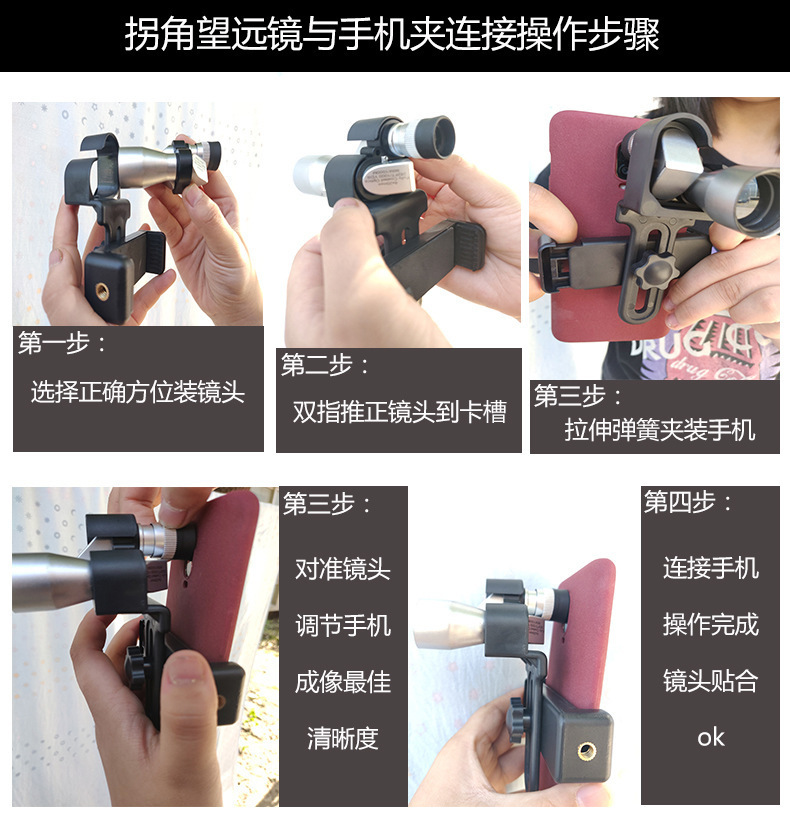 拐角望远镜与手机夹连接操作步骤

第一步：

选择正确方位装镜头

第二步：

双指推正镜头到卡槽

第三步：

拉伸弹簧夹装手机

第三步：

对准镜头

调节手机

成像最佳

清晰度

第四步：

连接手机

操作完成

镜头贴合

ok