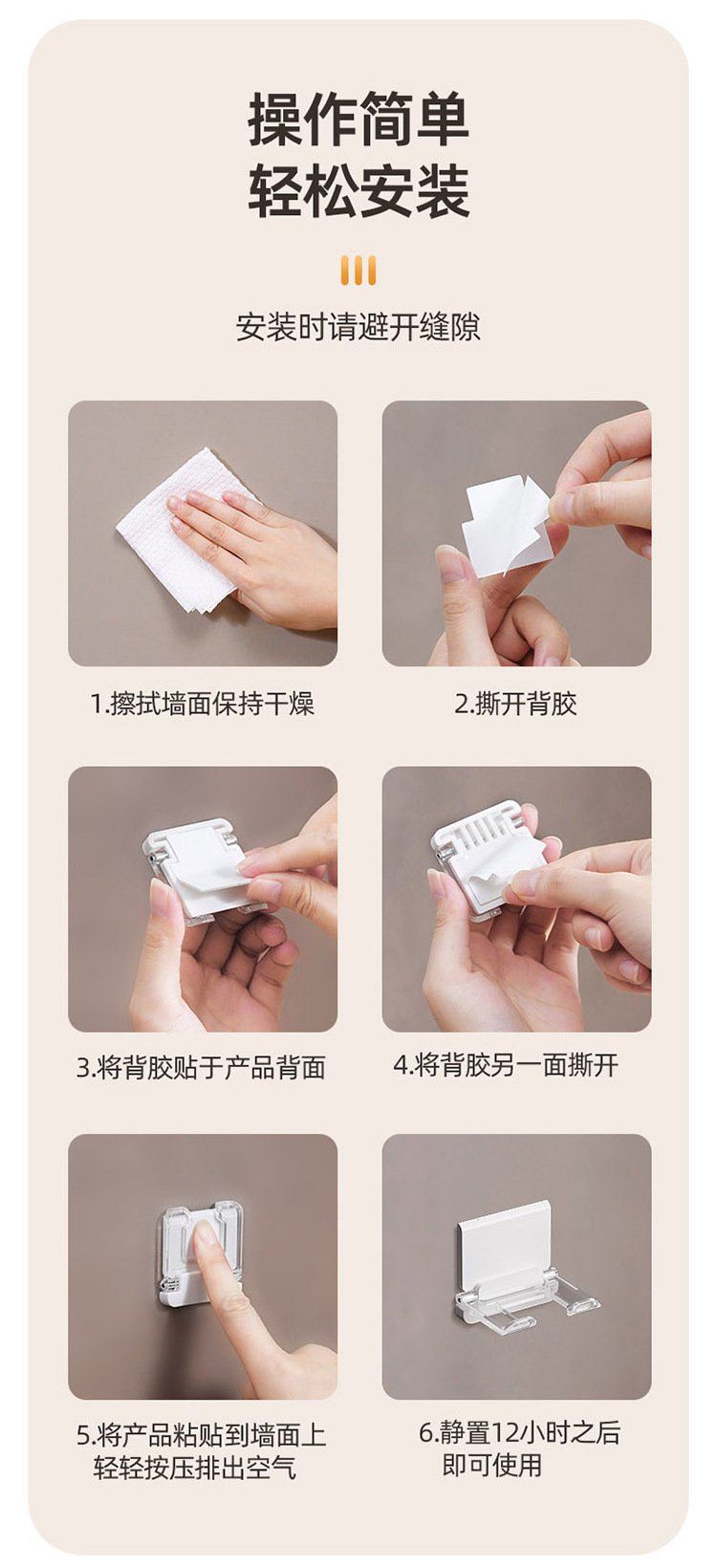 操作简单
轻松安装

安装时请避开缝隙

1.擦拭墙面保持干燥

2.撕开背胶

3.将背胶贴于产品背面

4.将背胶另一面撕开

5.将产品粘贴到墙面上
轻轻按压排出空气

6.静置12小时之后
即可使用