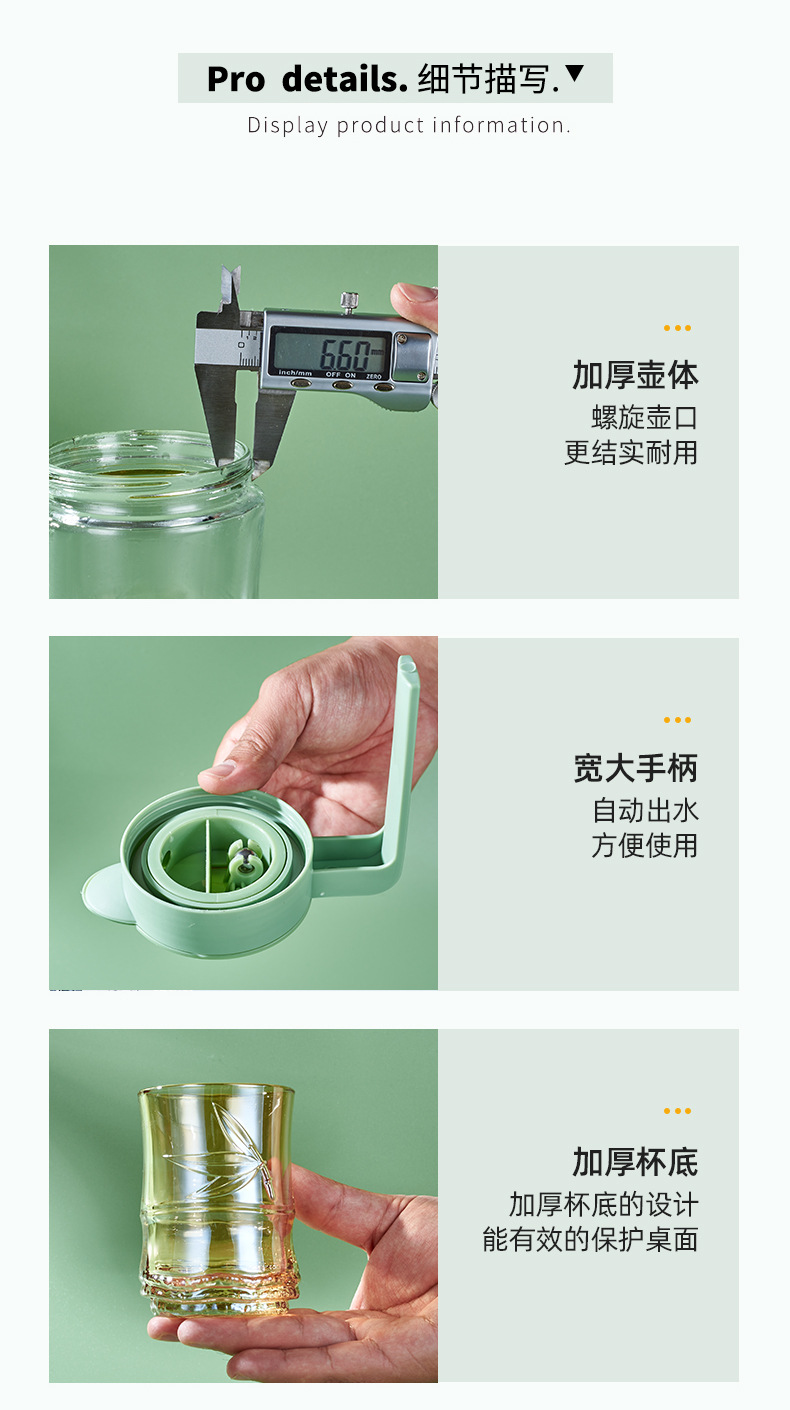 Pro details. 细节描写.▼

Display product information.

6.60
inch/mm OFF ON ZERO

加厚壶体

螺旋壶口
更结实耐用

宽大手柄

自动出水
方便使用

加厚杯底

加厚杯底的设计
能有效的保护桌面