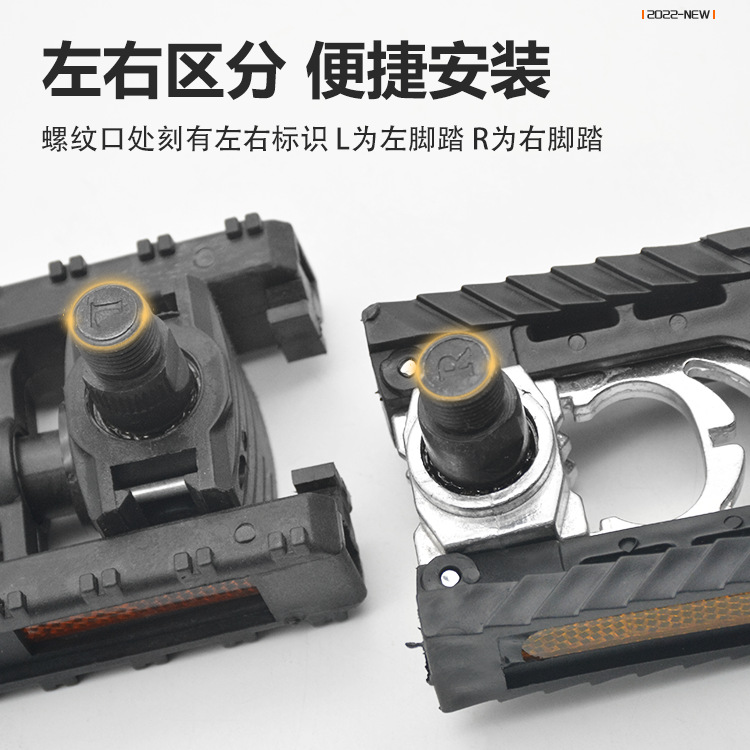 2022-NEW

左右区分 便捷安装

螺纹口处刻有左右标识 L为左脚踏 R为右脚踏

L

R