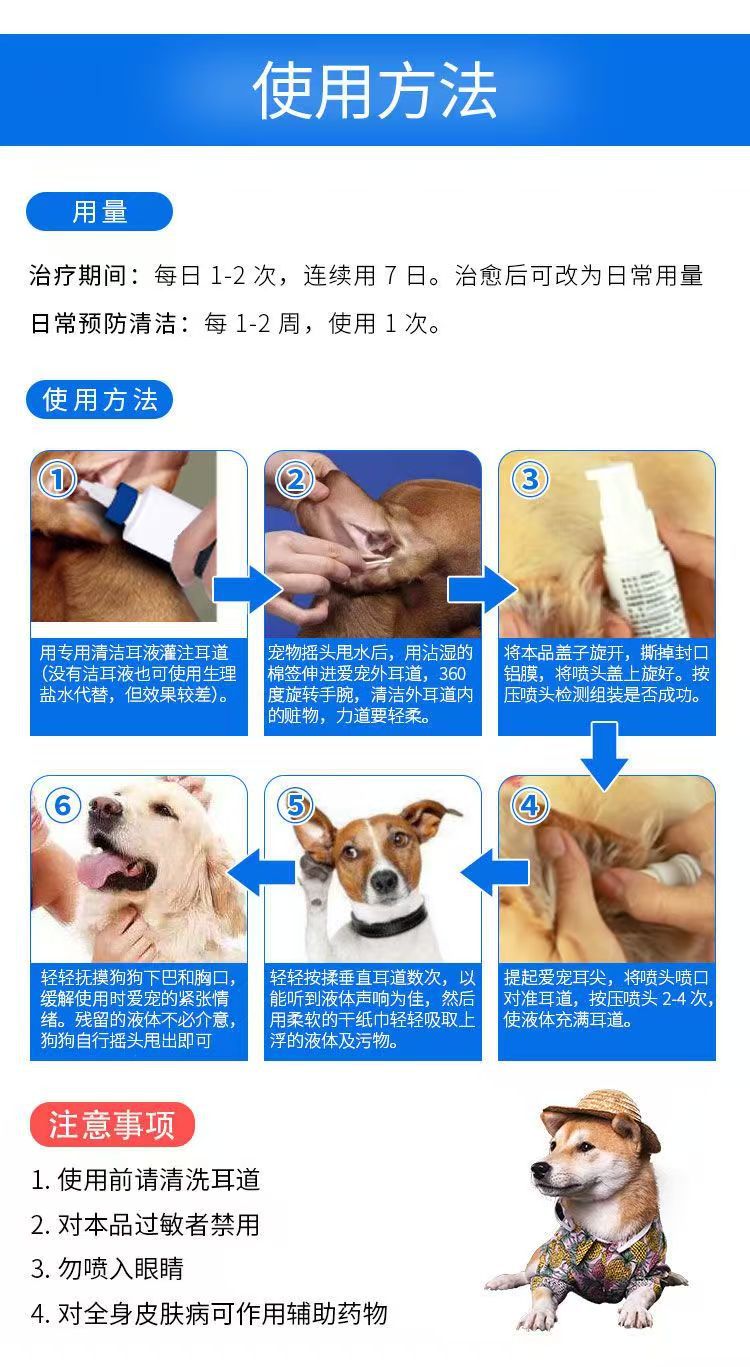 使用方法

用量

治疗期间：每日 1-2 次，连续用 7 日。治愈后可改为日常用量

日常预防清洁：每 1-2 周，使用 1 次。

使用方法

①

用专用清洁耳液灌注耳道(没有洁耳液也可使用生理盐水代替，但效果较差)。

②

宠物摇头甩水后，用沾湿的棉签伸进爱宠外耳道，360度旋转手腕，清洁外耳道内的赃物，力道要轻柔。

③

将本品盖子旋开，撕掉封口铝膜，将喷头盖上旋好。按压喷头检测组装是否成功。

④

提起爱宠耳尖，将喷头喷口对准耳道，按压喷头 2-4 次，使液体充满耳道。

⑤

轻轻按揉垂直耳道数次，以能听到液体声响为佳，然后用柔软的干纸巾轻轻吸取上浮的液体及污物。

⑥

轻轻抚摸狗狗下巴和胸口，缓解使用时爱宠的紧张情绪。残留的液体不必介意，狗狗自行摇头甩出即可

注意事项

1. 使用前请清洗耳道

2. 对本品过敏者禁用

3. 勿喷入眼睛

4. 对全身皮肤病可作用辅助药物