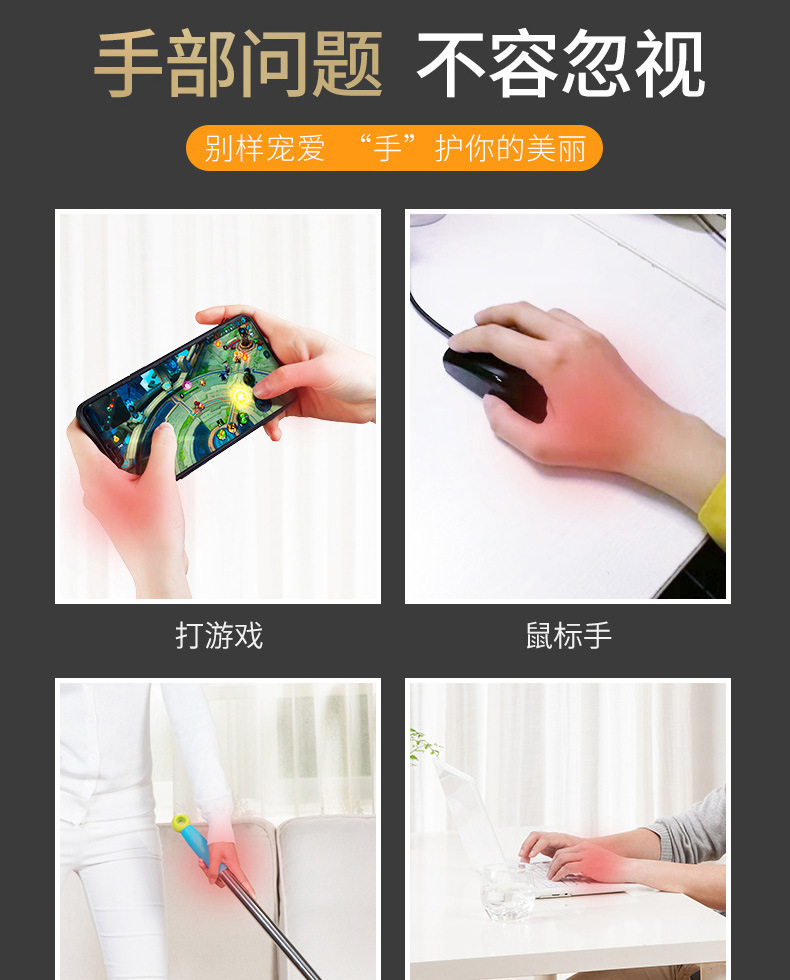 手部问题 不容忽视

别样宠爱 “手”护你的美丽

打游戏

鼠标手