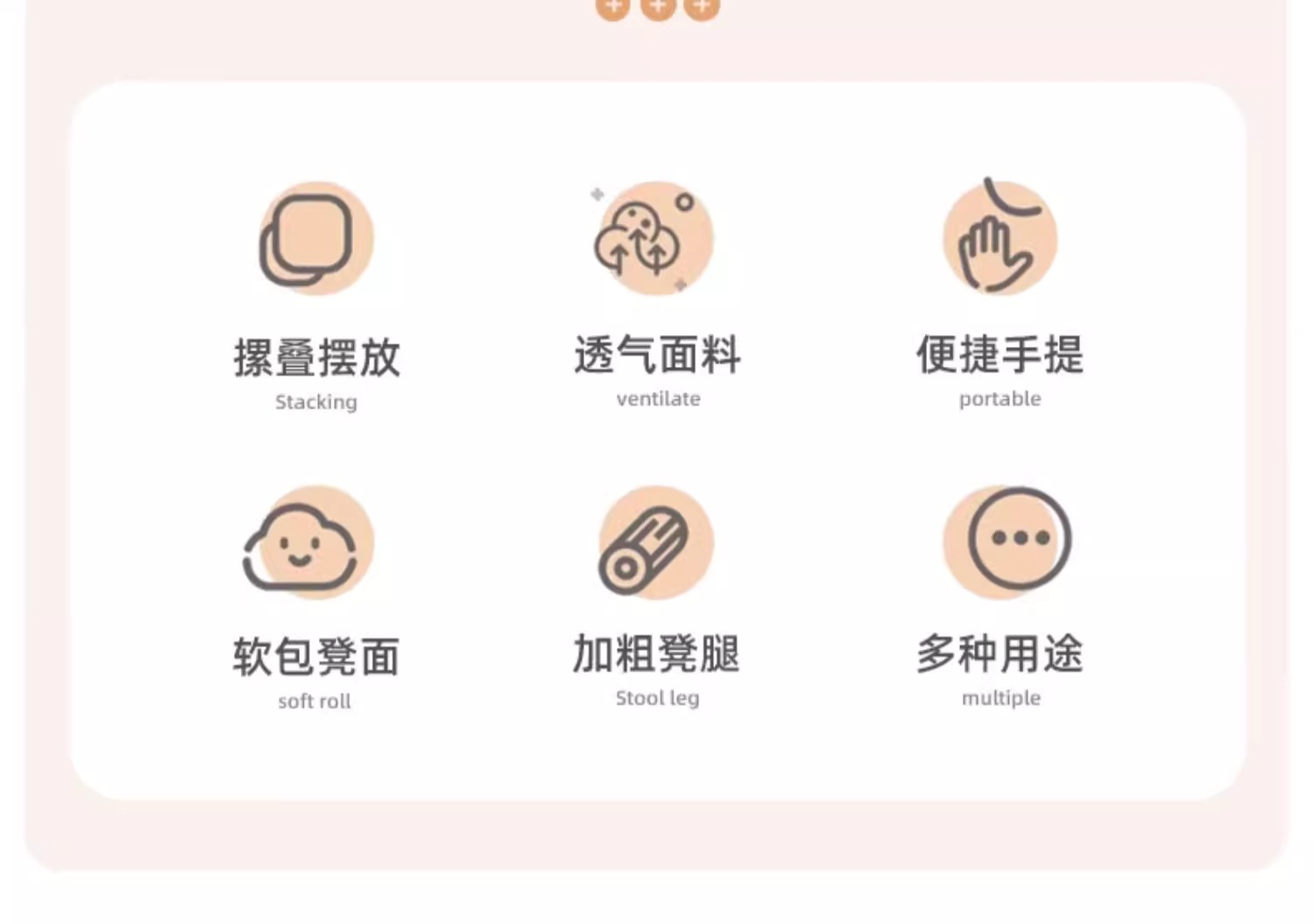 摞叠摆放
Stacking

透气面料
ventilate

便捷手提
portable

软包凳面
soft roll

加粗凳腿
Stool leg

多种用途
multiple