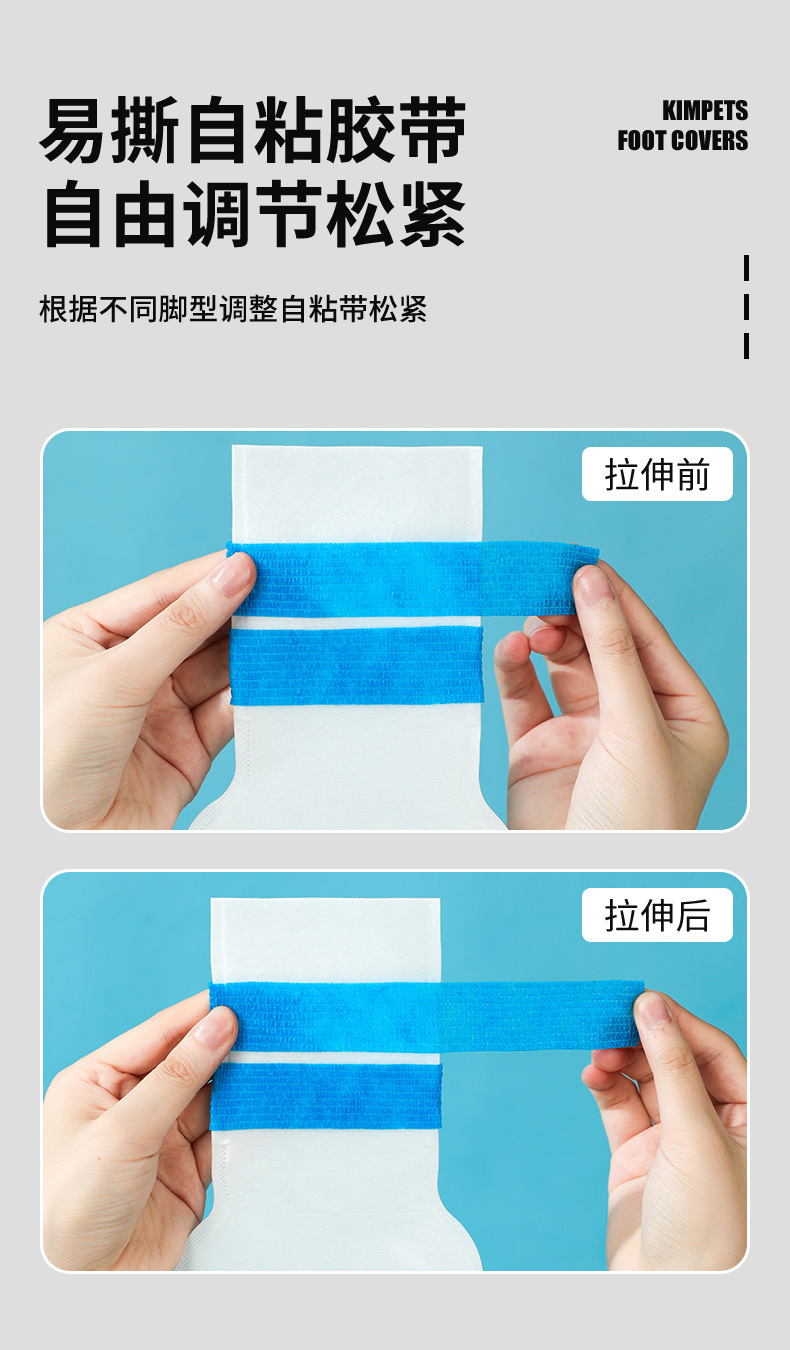 易撕自粘胶带
自由调节松紧

KIMPETS
FOOT COVERS

根据不同脚型调整自粘带松紧

拉伸前

拉伸后