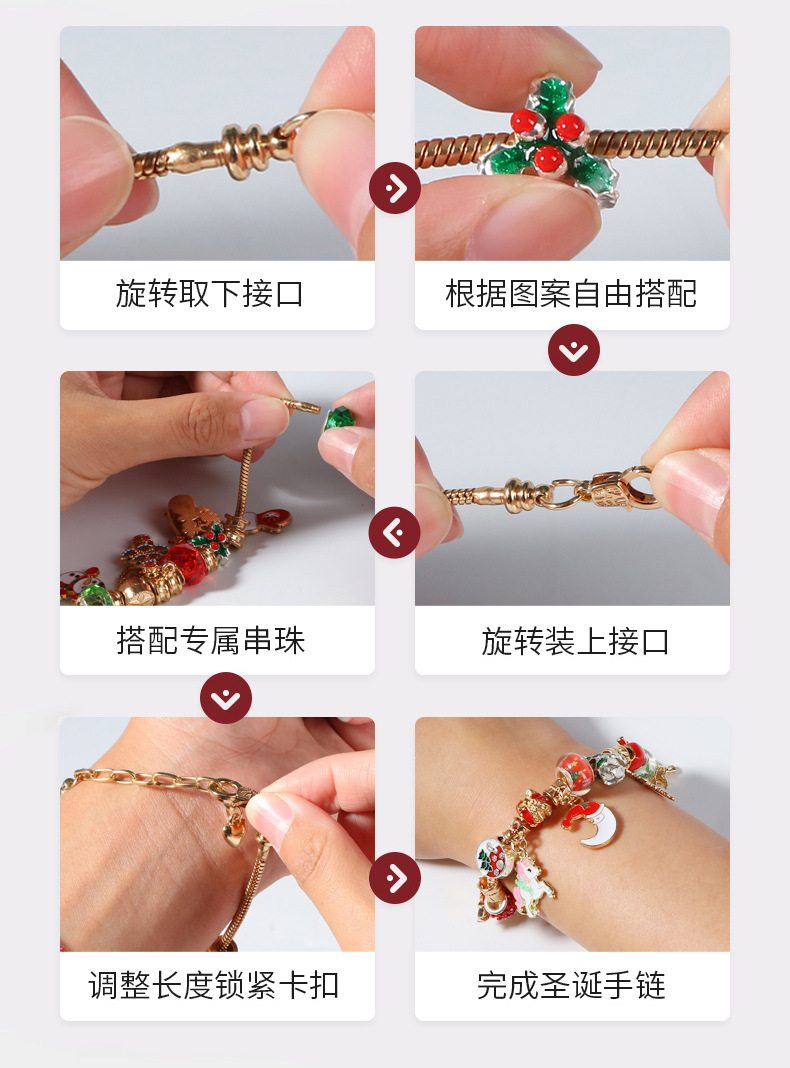 旋转取下接口

根据图案自由搭配

搭配专属串珠

旋转装上接口

调整长度锁紧卡扣

完成圣诞手链