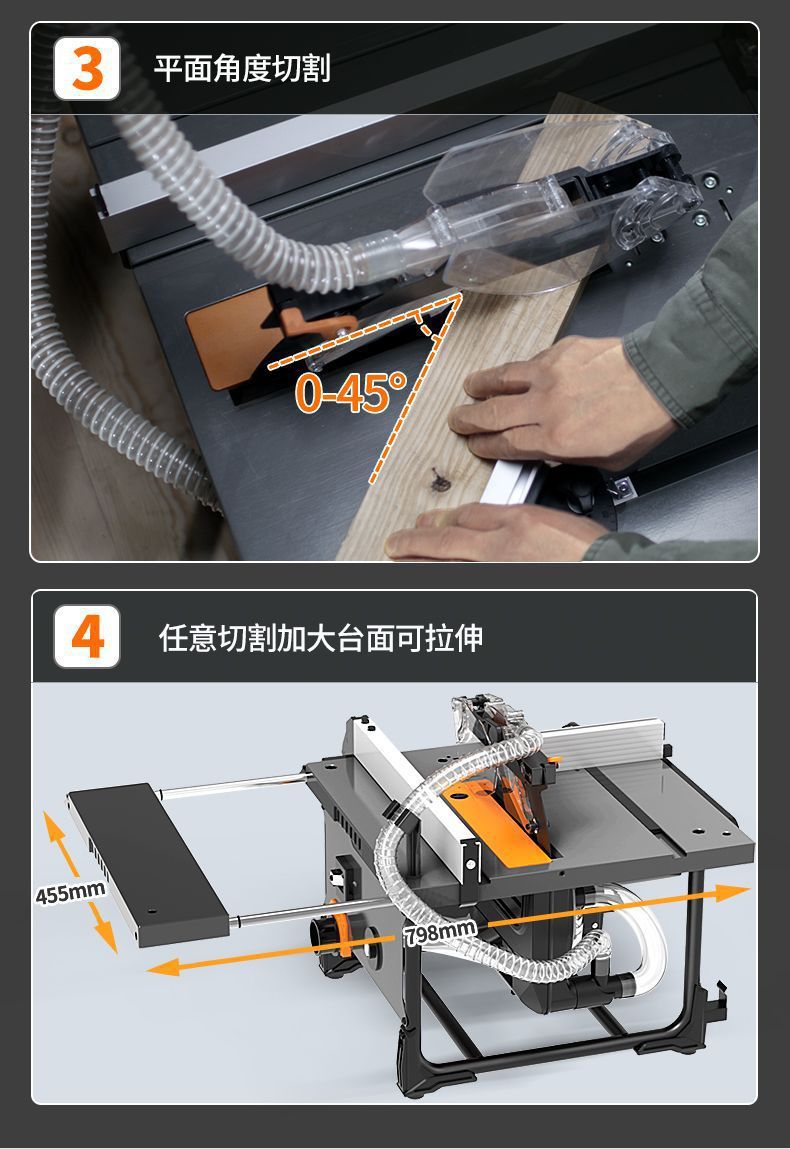 3 平面角度切割

0-45°

4 任意切割加大台面可拉伸

455mm

798mm