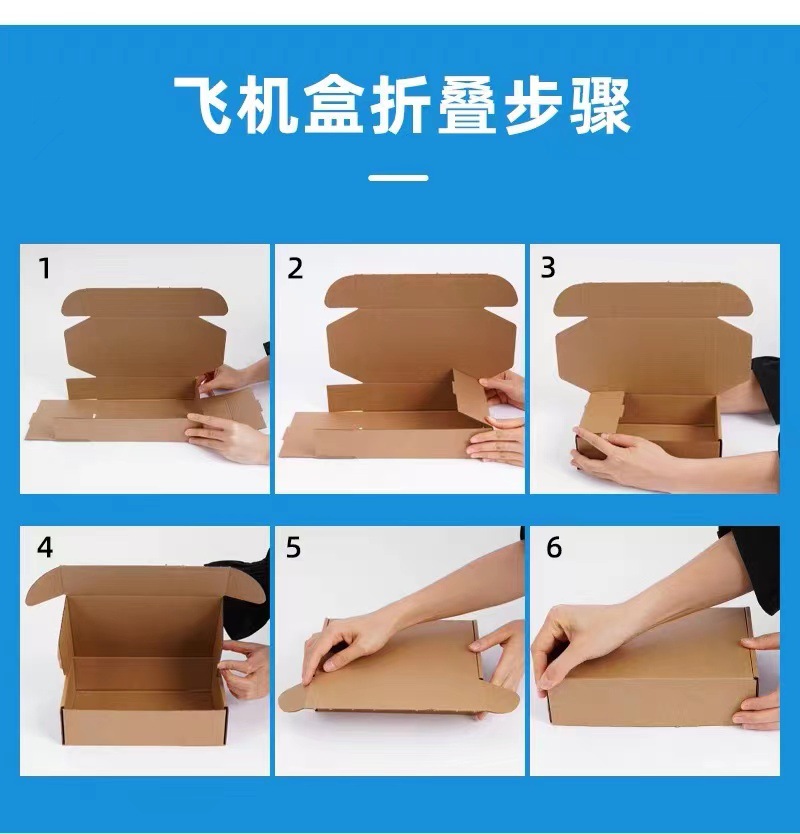 飞机盒折叠步骤

1

2

3

4

5

6