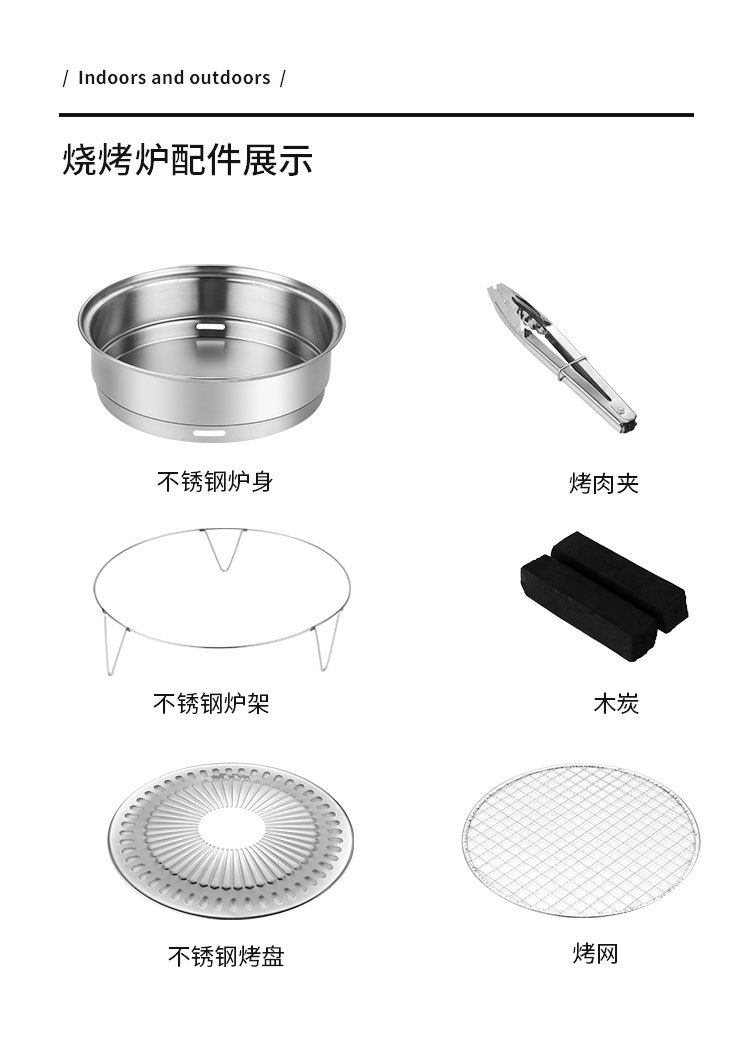 / Indoors and outdoors /

烧烤炉配件展示

不锈钢炉身

烤肉夹

不锈钢炉架

木炭

不锈钢烤盘

烤网