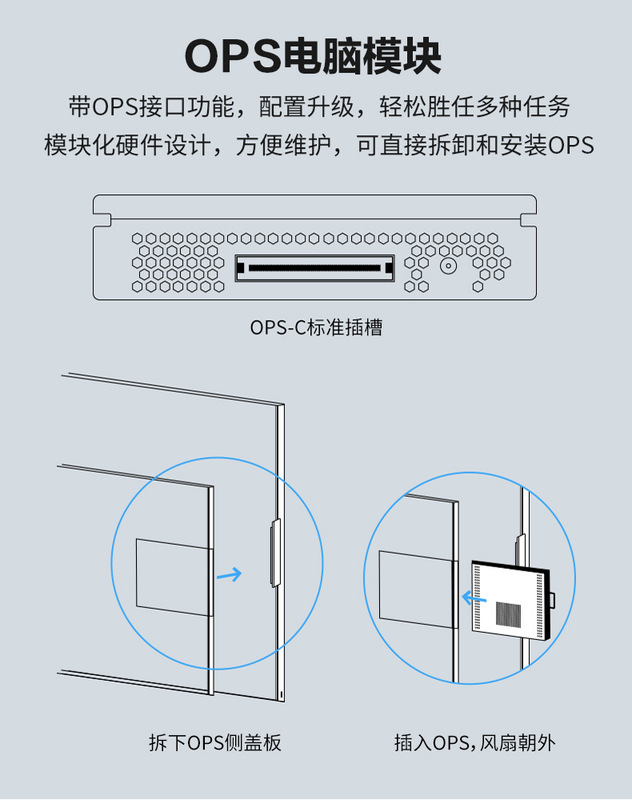 OPS电脑模块

带OPS接口功能，配置升级，轻松胜任多种任务
模块化硬件设计，方便维护，可直接拆卸和安装OPS

OPS-C标准插槽

拆下OPS侧盖板

插入OPS，风扇朝外