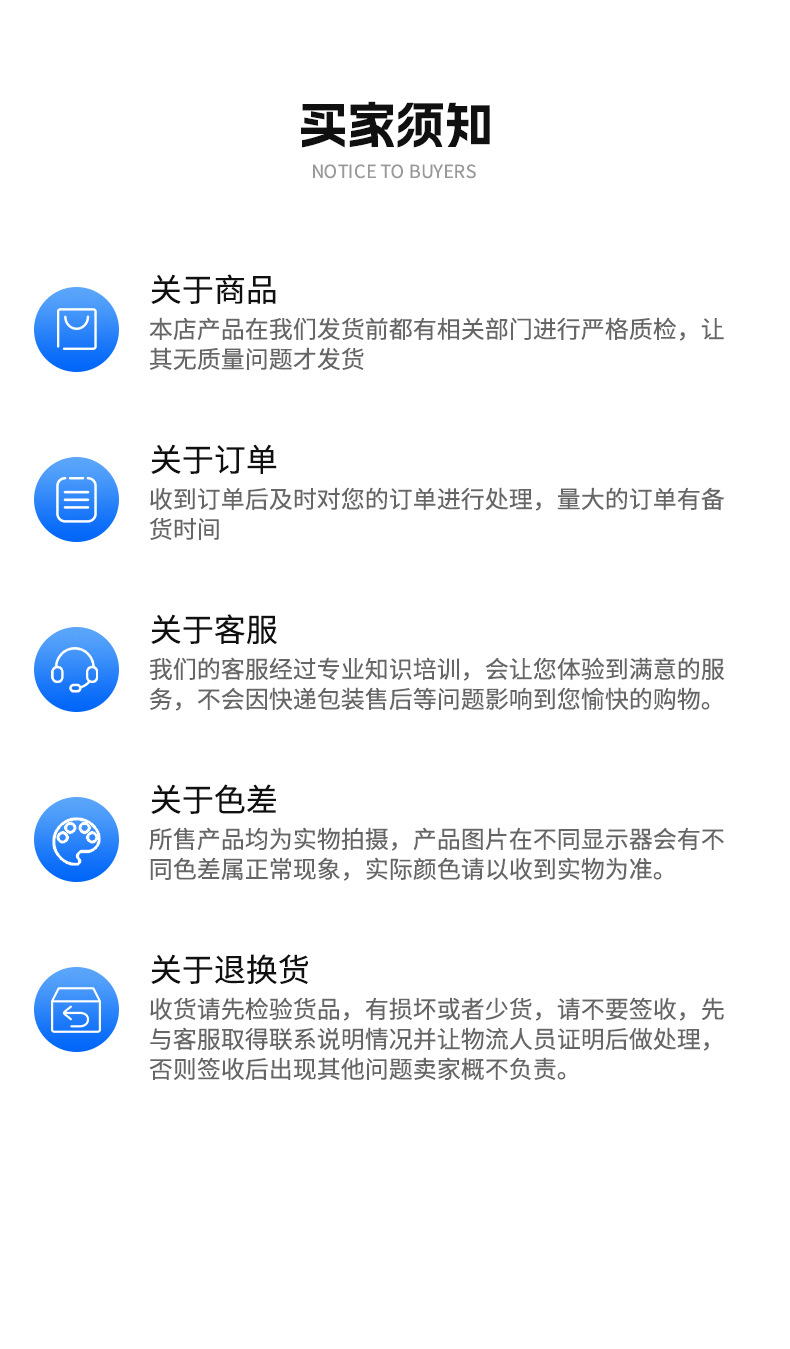 买家须知
NOTICE TO BUYERS

关于商品
本店产品在我们发货前都有相关部门进行严格质检，让其无质量问题才发货

关于订单
收到订单后及时对您的订单进行处理，量大的订单有备货时间

关于客服
我们的客服经过专业知识培训，会让您体验到满意的服务，不会因快递包装售后等问题影响到您愉快的购物。

关于色差
所售产品均为实物拍摄，产品图片在不同显示器会有不同色差属正常现象，实际颜色请以收到实物为准。

关于退换货
收货请先检验货品，有损坏或者少货，请不要签收，先与客服取得联系说明情况并让物流人员证明后做处理，否则签收后出现其他问题卖家概不负责。