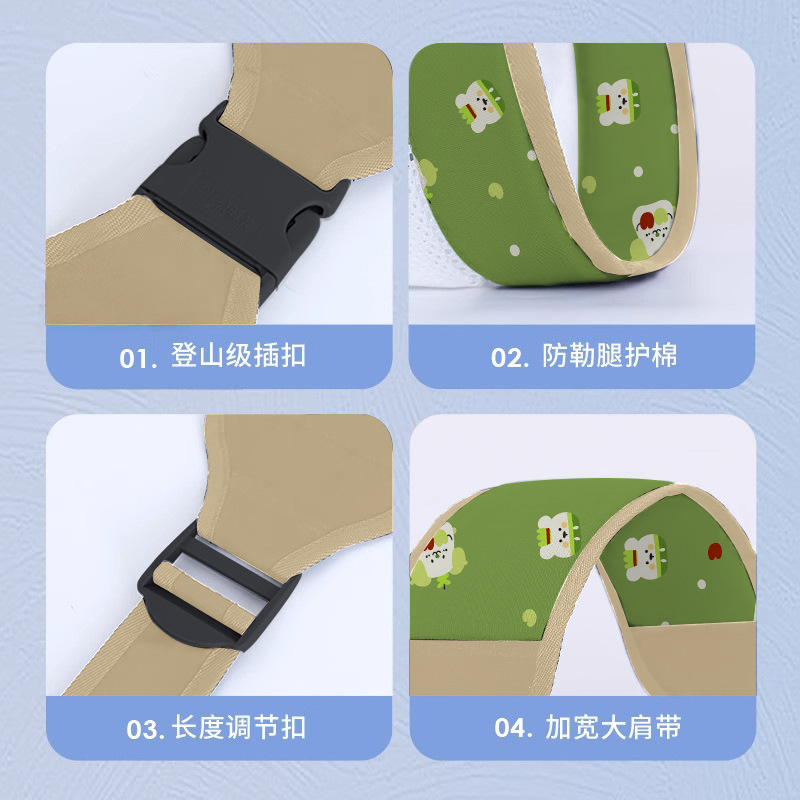 01. 登山级插扣

02. 防勒腿护棉

03. 长度调节扣

04. 加宽大肩带