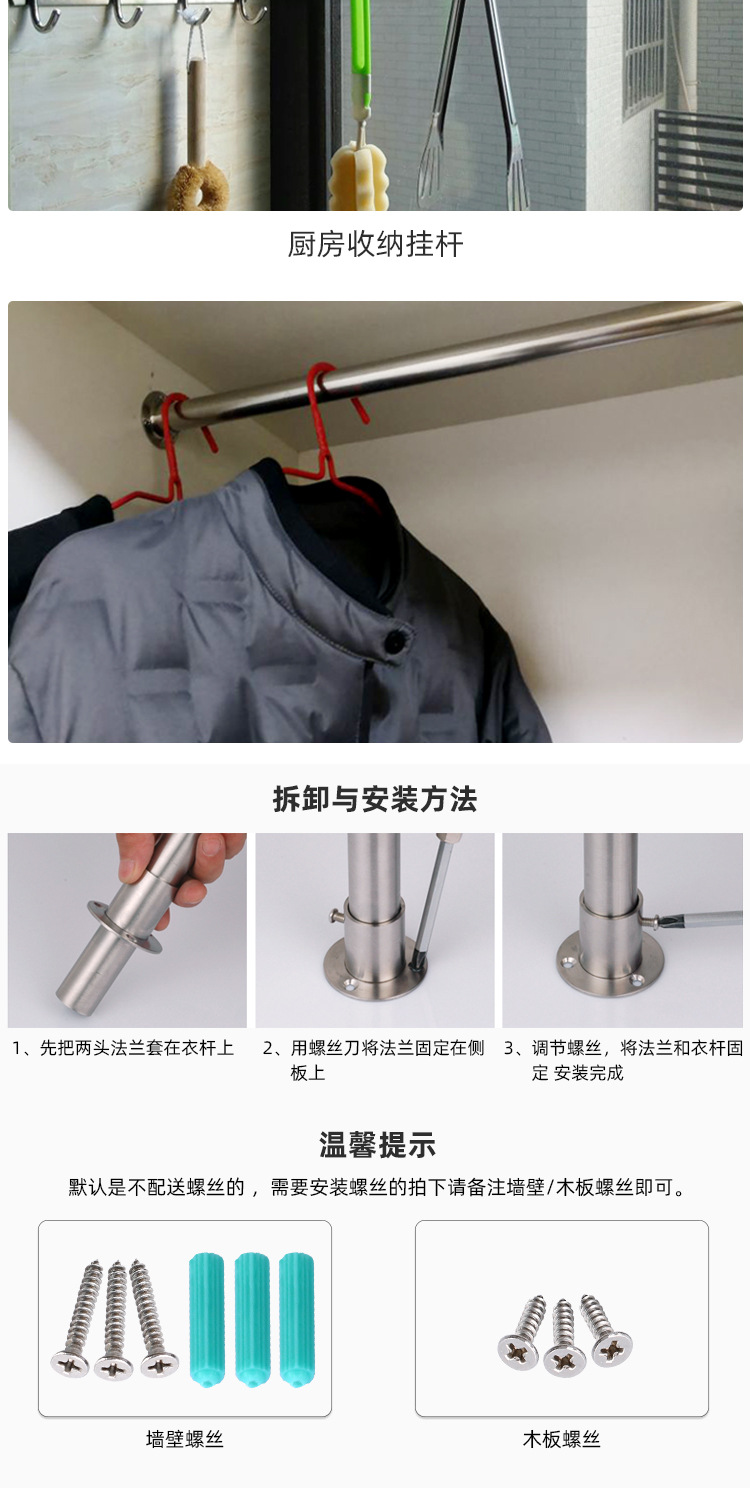 厨房收纳挂杆

拆卸与安装方法

1、先把两头法兰套在衣杆上

2、用螺丝刀将法兰固定在侧板上

3、调节螺丝，将法兰和衣杆固定 安装完成

温馨提示

默认是不配送螺丝的，需要安装螺丝的拍下请备注墙壁/木板螺丝即可。

墙壁螺丝

木板螺丝