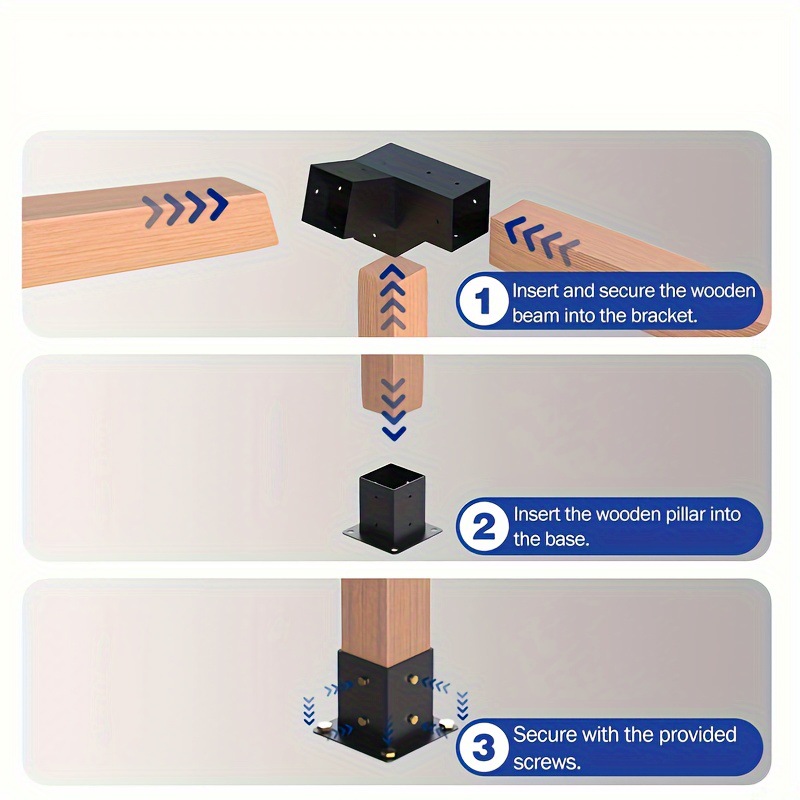 1 Insert and secure the wooden beam into the bracket.

2 Insert the wooden pillar into the base.

3 Secure with the provided screws.