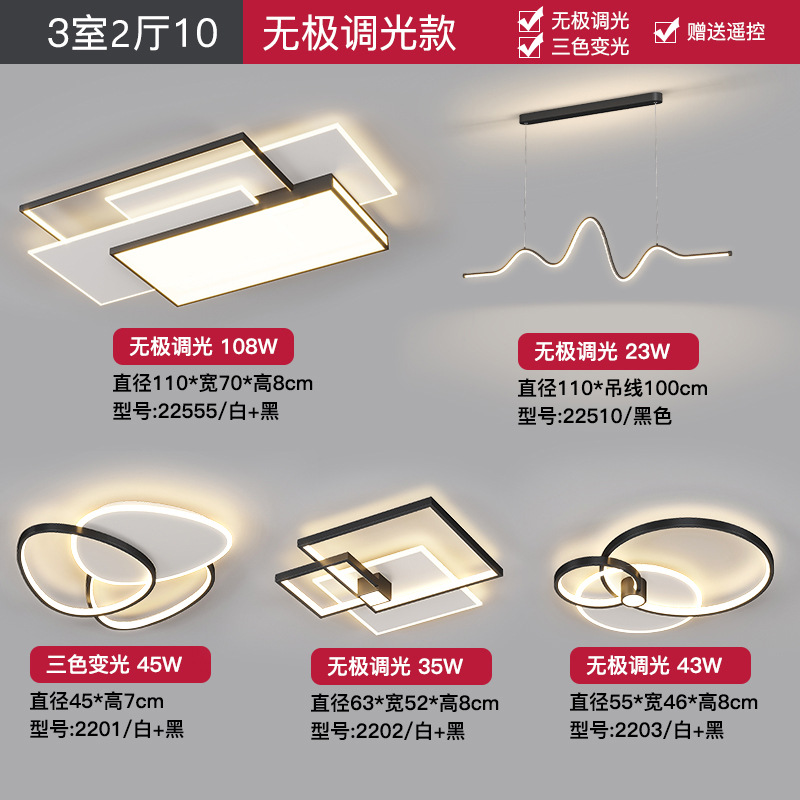 3室2厅10 无极调光款 无极调光 三色变光 赠送遥控

无极调光 108W
直径110*宽70*高8cm
型号:22555/白+黑

无极调光 23W
直径110*吊线100cm
型号:22510/黑色

三色变光 45W
直径45*高7cm
型号:2201/白+黑

无极调光 35W
直径63*宽52*高8cm
型号:2202/白+黑

无极调光 43W
直径55*宽46*高8cm
型号:2203/白+黑