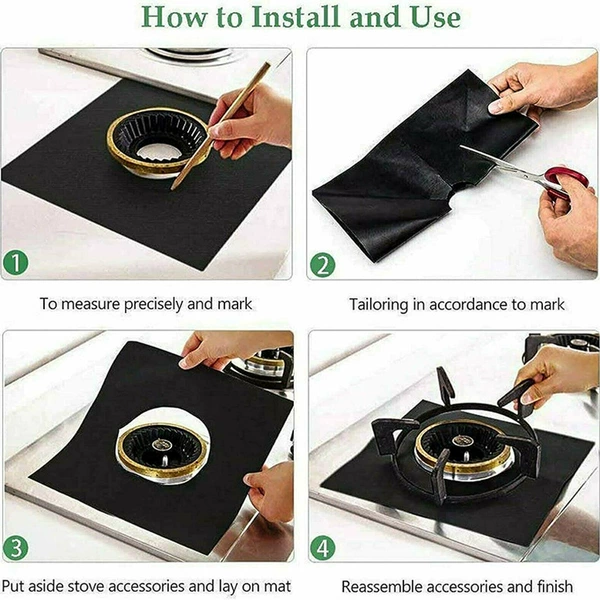 How to Install and Use

1

To measure precisely and mark

2

Tailoring in accordance to mark

3

Put aside stove accessories and lay on mat

4

Reassemble accessories and finish