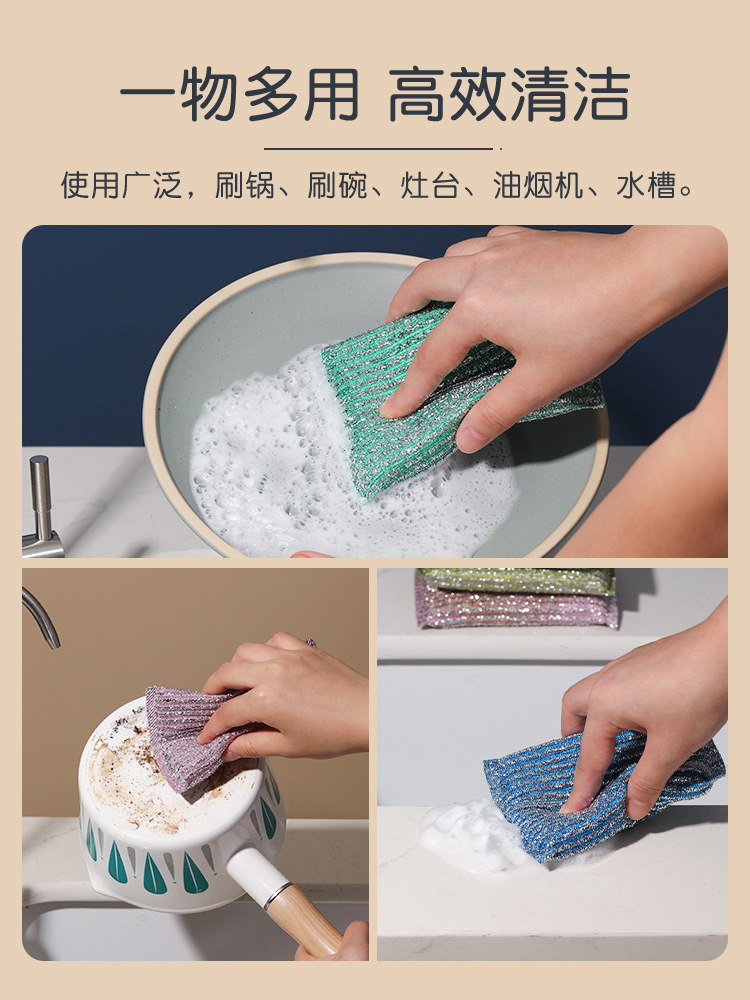 一物多用 高效清洁

使用广泛，刷锅、刷碗、灶台、油烟机、水槽。