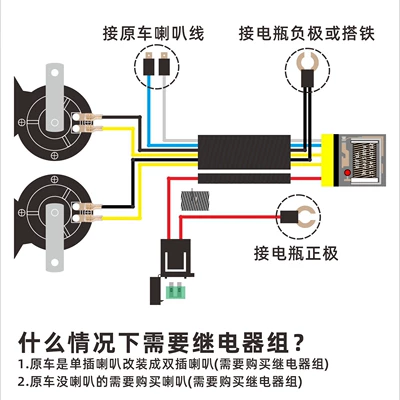 接原车喇叭线

接电瓶负极或搭铁

接电瓶正极

什么情况下需要继电器组?

1.原车是单插喇叭改装成双插喇叭(需要购买继电器组)

2.原车没喇叭的需要购买喇叭(需要购买继电器组)