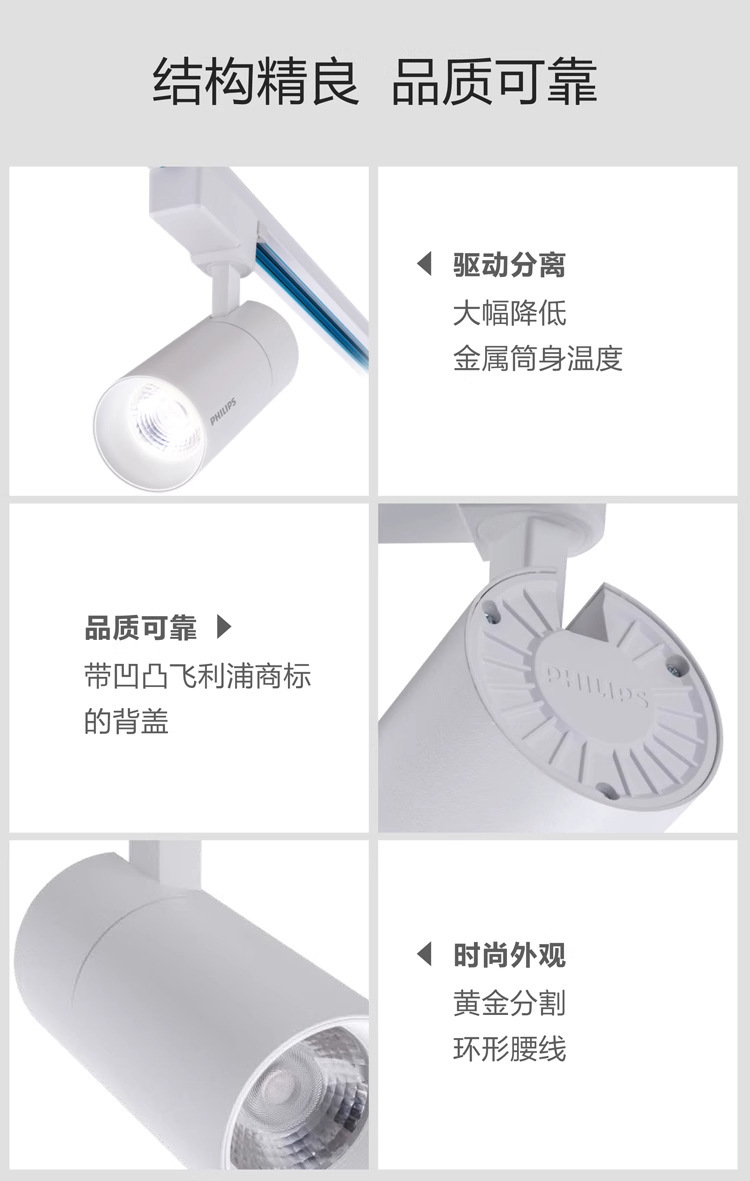 结构精良 品质可靠

PHILIPS

驱动分离
大幅降低
金属筒身温度

品质可靠
带凹凸飞利浦商标
的背盖

PHILIPS

时尚外观
黄金分割
环形腰线