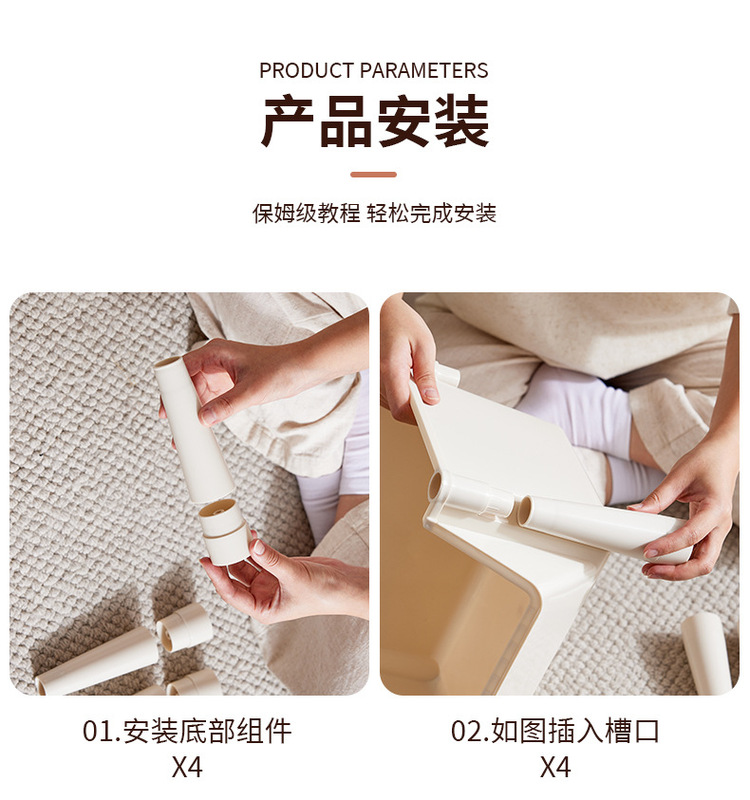 PRODUCT PARAMETERS
产品安装

保姆级教程 轻松完成安装

01.安装底部组件
X4

02.如图插入槽口
X4