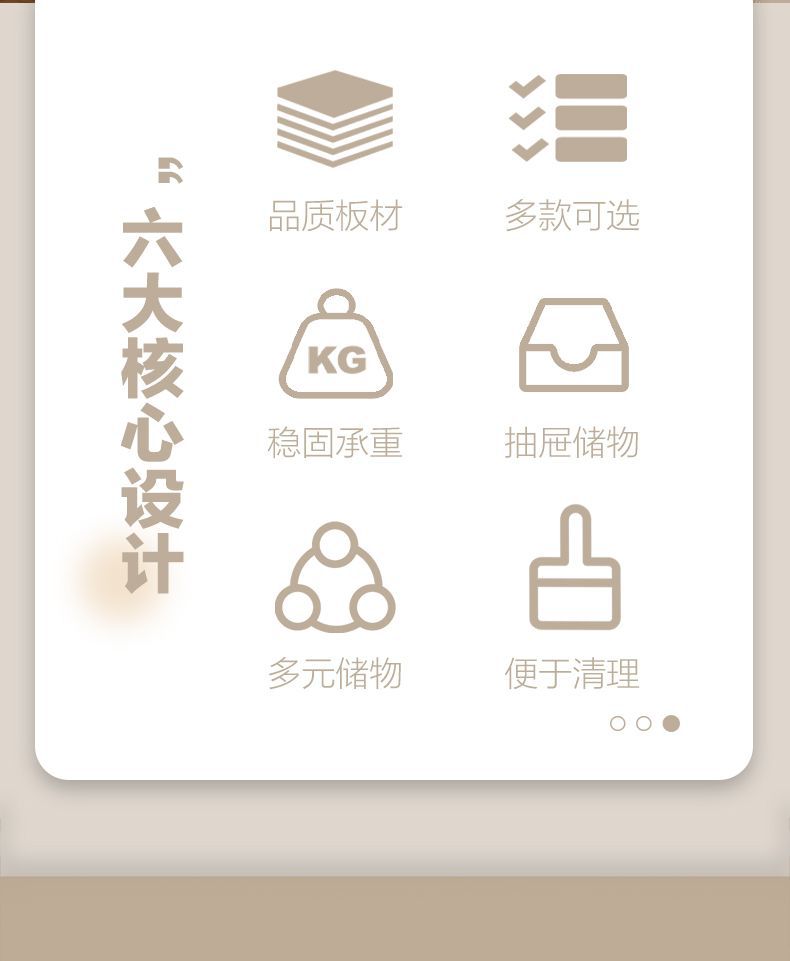 六大核心设计

品质板材

多款可选

KG

稳固承重

抽屉储物

多元储物

便于清理