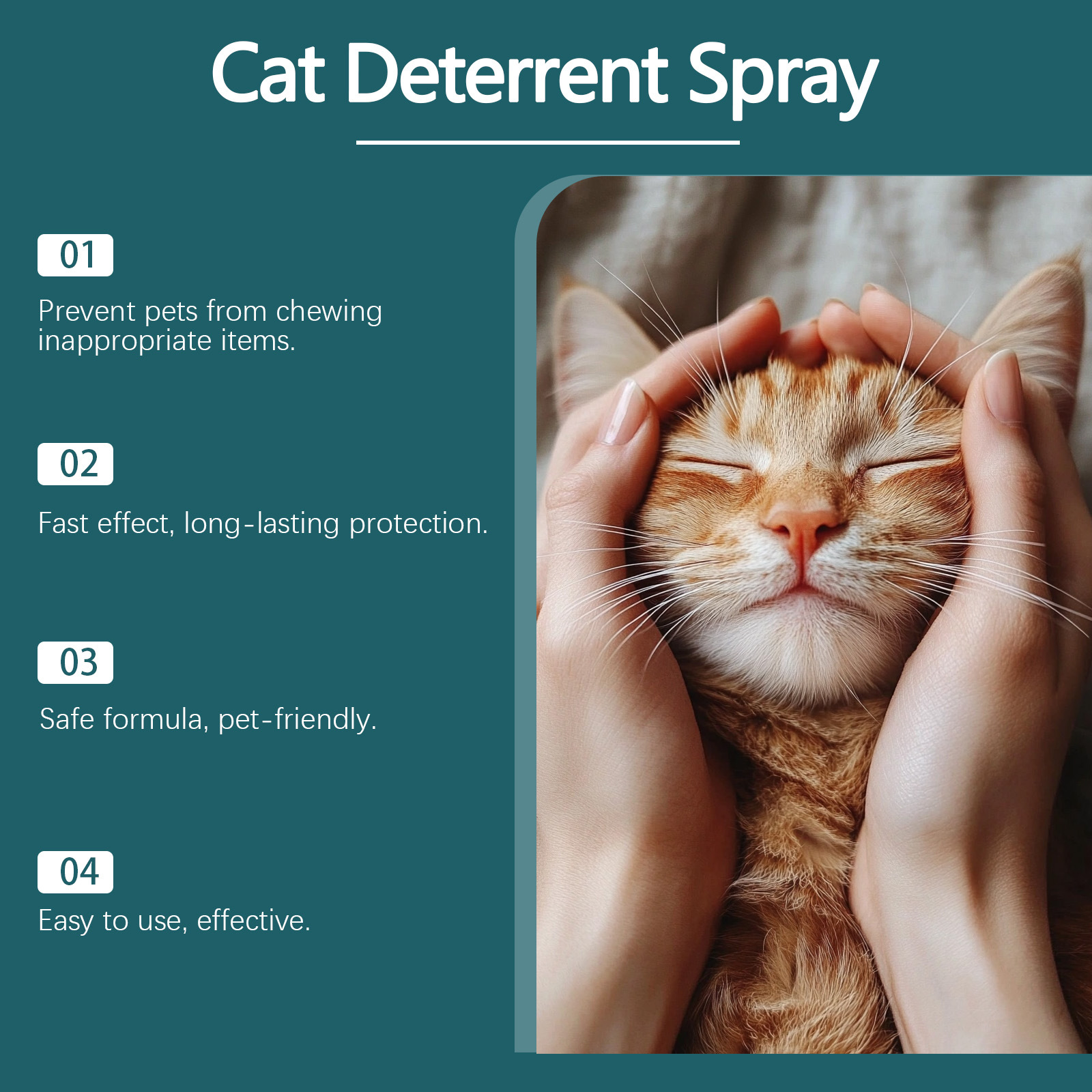 Cat Deterrent Spray

01

Prevent pets from chewing inappropriate items.

02

Fast effect, long-lasting protection.

03

Safe formula, pet-friendly.

04

Easy to use, effective.