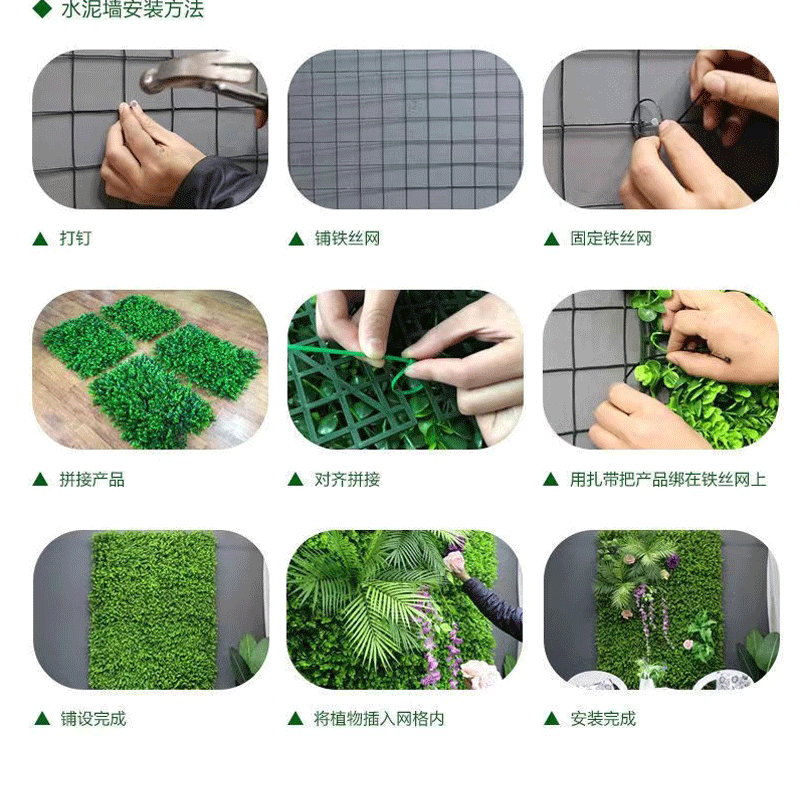 ◆ 水泥墙安装方法

▲ 打钉

▲ 铺铁丝网

▲ 固定铁丝网

▲ 拼接产品

▲ 对齐拼接

▲ 用扎带把产品绑在铁丝网上

▲ 铺设完成

▲ 将植物插入网格内

▲ 安装完成