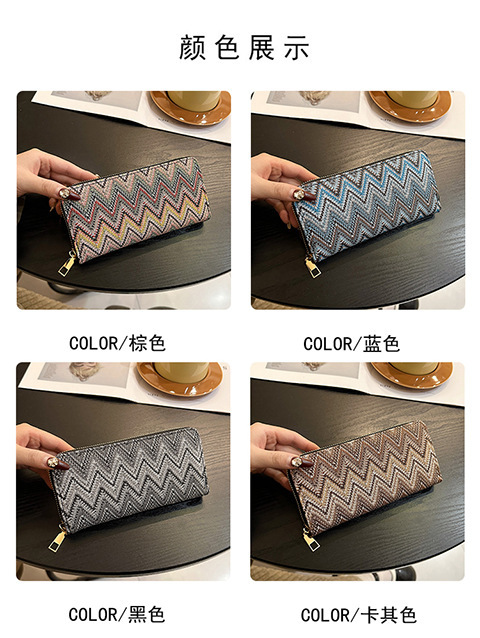 颜色展示

COLOR/棕色

COLOR/蓝色

COLOR/黑色

COLOR/卡其色