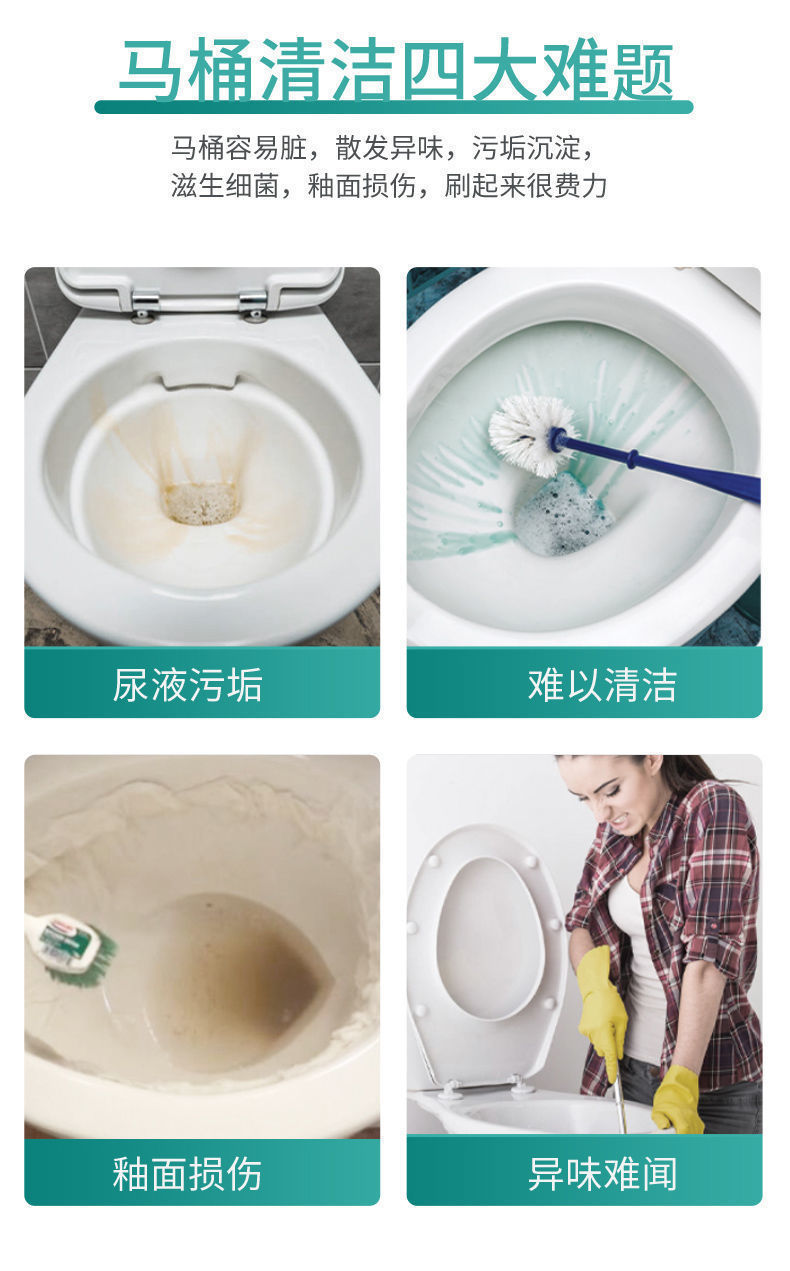 马桶清洁四大难题

马桶容易脏，散发异味，污垢沉淀，滋生细菌，釉面损伤，刷起来很费力

尿液污垢

难以清洁

釉面损伤

异味难闻