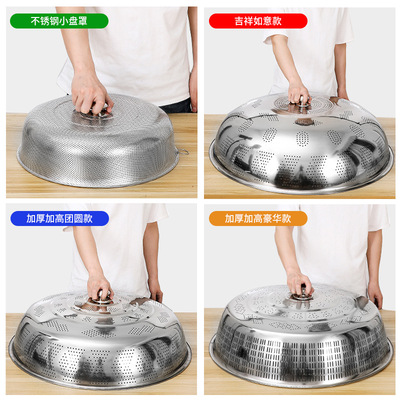 不锈钢小盘罩

吉祥如意款

加厚加高团圆款

加厚加高豪华款