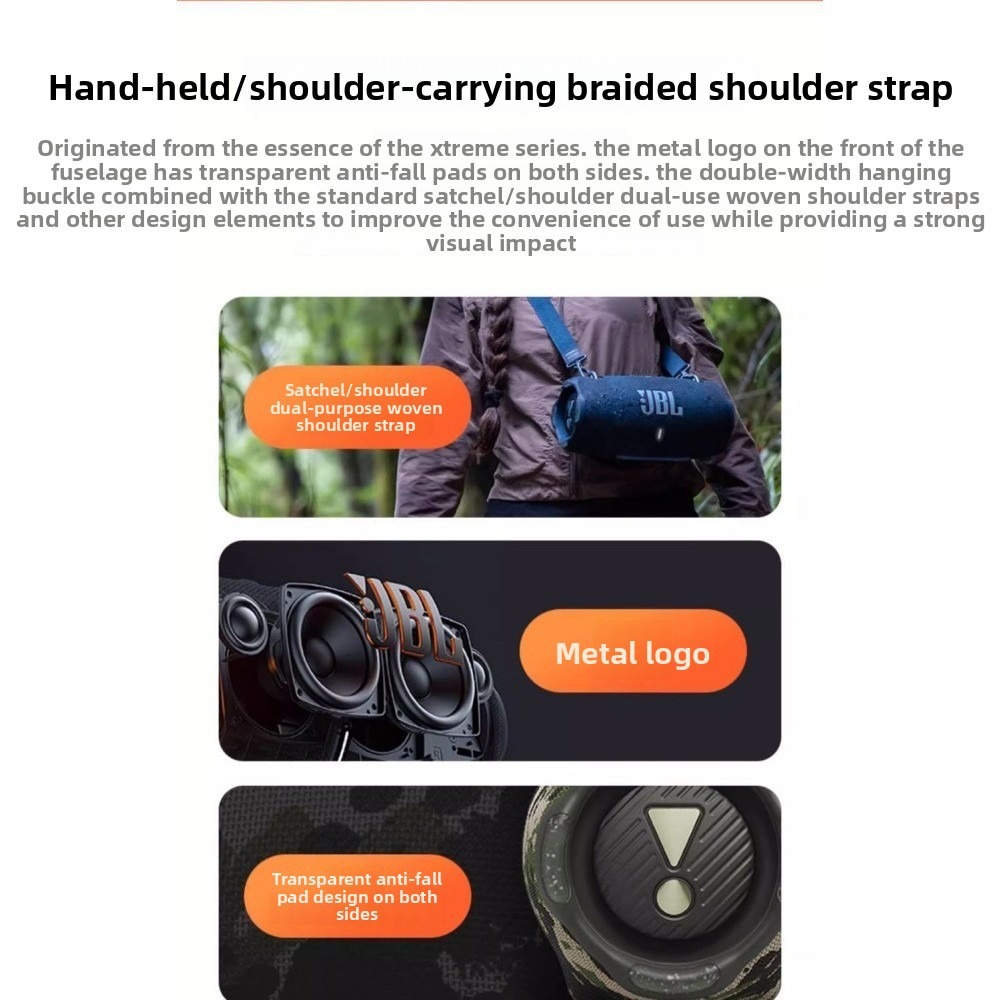 Hand-held/shoulder-carrying braided shoulder strap

Originated from the essence of the xtreme series. the metal logo on the front of the fuselage has transparent anti-fall pads on both sides. the double-width hanging buckle combined with the standard satchel/shoulder dual-use woven shoulder straps and other design elements to improve the convenience of use while providing a strong visual impact

Satchel/shoulder dual-purpose woven shoulder strap

JBL

JBL

Metal logo

Transparent anti-fall pad design on both sides