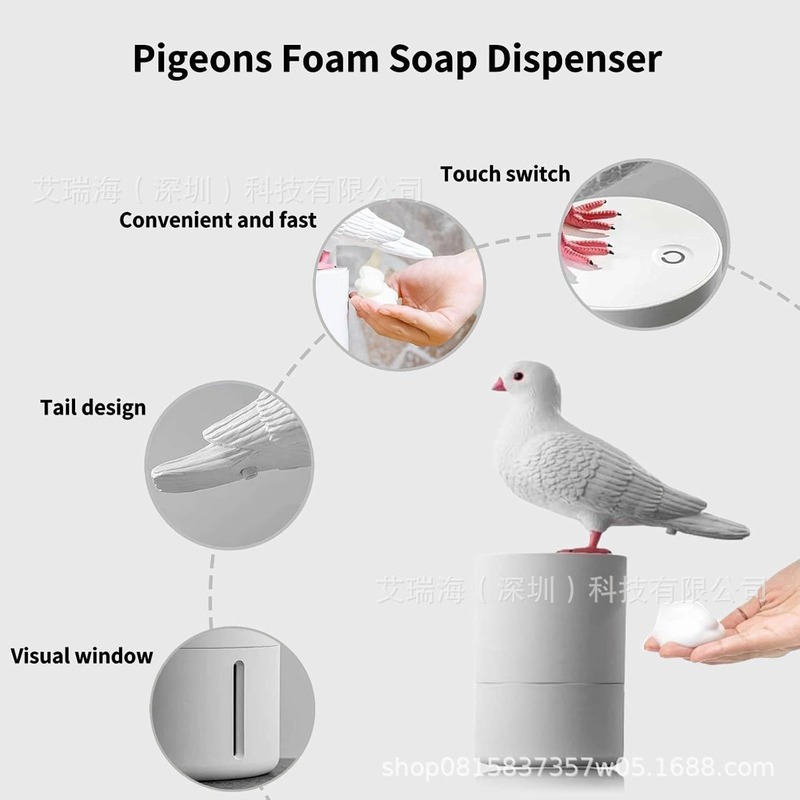 Pigeons Foam Soap Dispenser

艾瑞海（深圳）科技有限公司

Touch switch

Convenient and fast

Tail design

艾瑞海（深圳）科技有限公司

Visual window

shop0815837357w05.1688.com