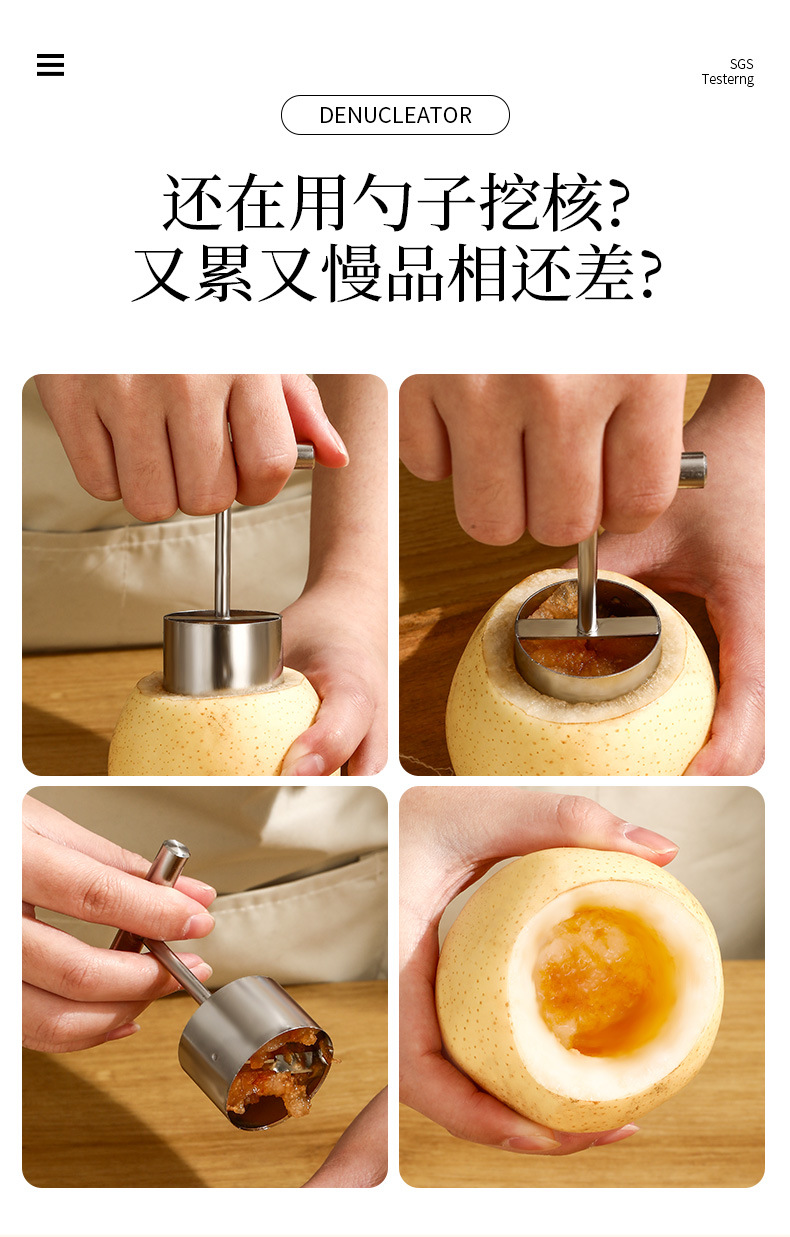 SGS
Testerng

DENUCLEATOR

还在用勺子挖核?
又累又慢品相还差?