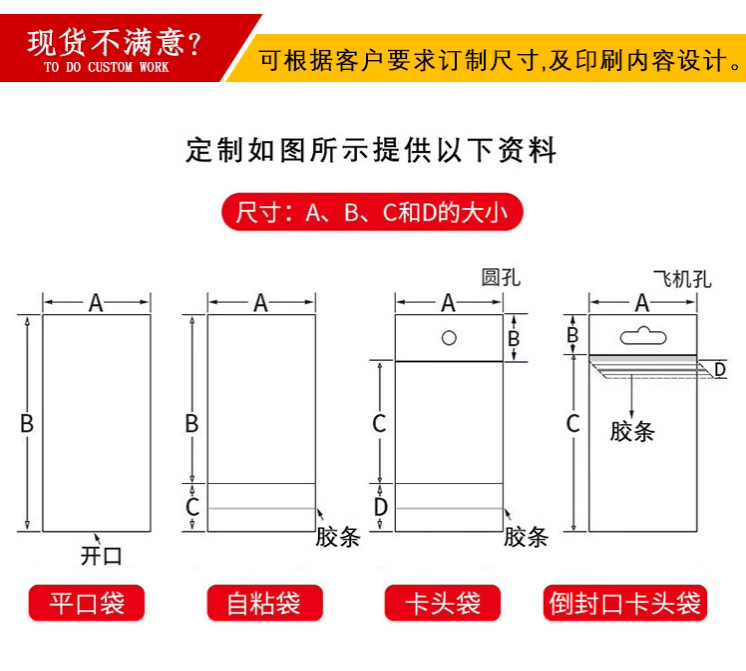 现货不满意?
TO DO CUSTOM WORK

可根据客户要求订制尺寸,及印刷内容设计。

定制如图所示提供以下资料

尺寸：A、B、C和D的大小

A
B
开口
平口袋

A
B
C
胶条
自粘袋

圆孔
A
B
C
D
胶条
卡头袋

飞机孔
A
B
D
C
胶条
倒封口卡头袋