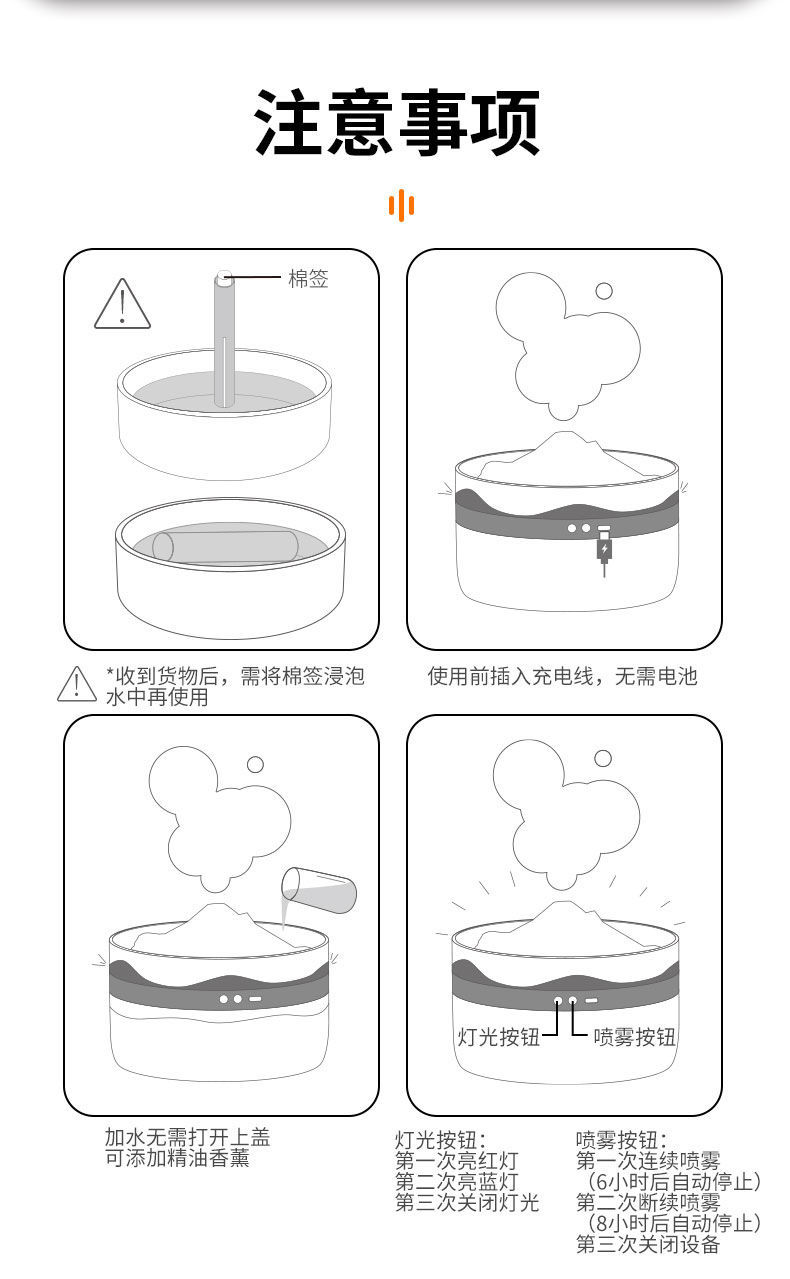 注意事项

棉签

*收到货物后，需将棉签浸泡水中再使用

使用前插入充电线，无需电池

加水无需打开上盖
可添加精油香薰

灯光按钮
喷雾按钮

灯光按钮：
第一次亮红灯
第二次亮蓝灯
第三次关闭灯光

喷雾按钮：
第一次连续喷雾
（6小时后自动停止）
第二次断续喷雾
（8小时后自动停止）
第三次关闭设备