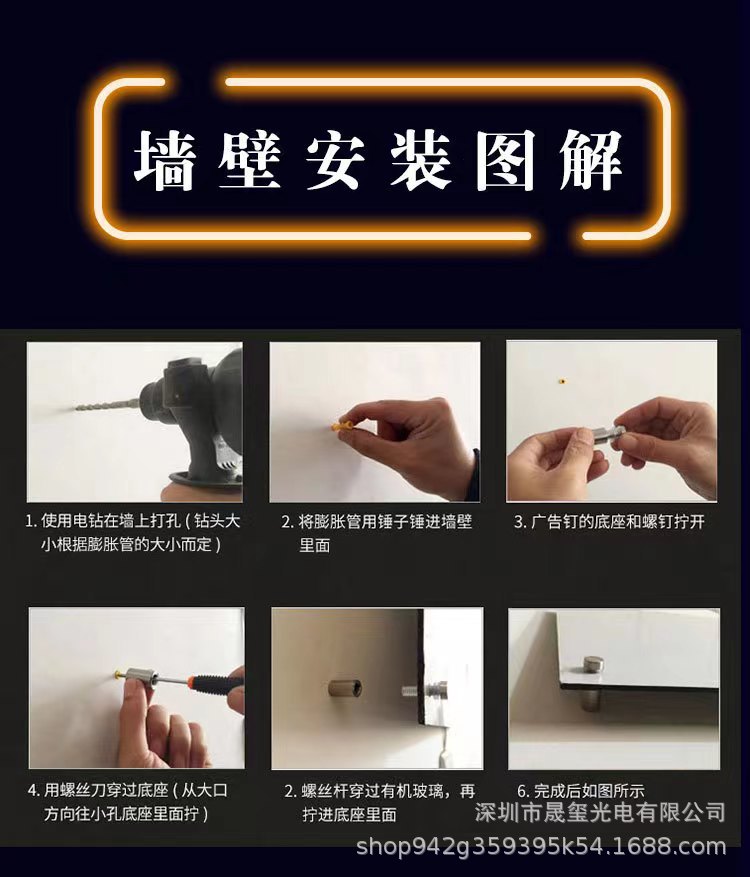 墙壁安装图解

1. 使用电钻在墙上打孔（钻头大小根据膨胀管的大小而定）

2. 将膨胀管用锤子锤进墙壁里面

3. 广告钉的底座和螺钉拧开

4. 用螺丝刀穿过底座（从大口方向往小孔底座里面拧）

2. 螺丝杆穿过有机玻璃，再拧进底座里面

6. 完成后如图所示

深圳市晟玺光电有限公司
shop942g359395k54.1688.com