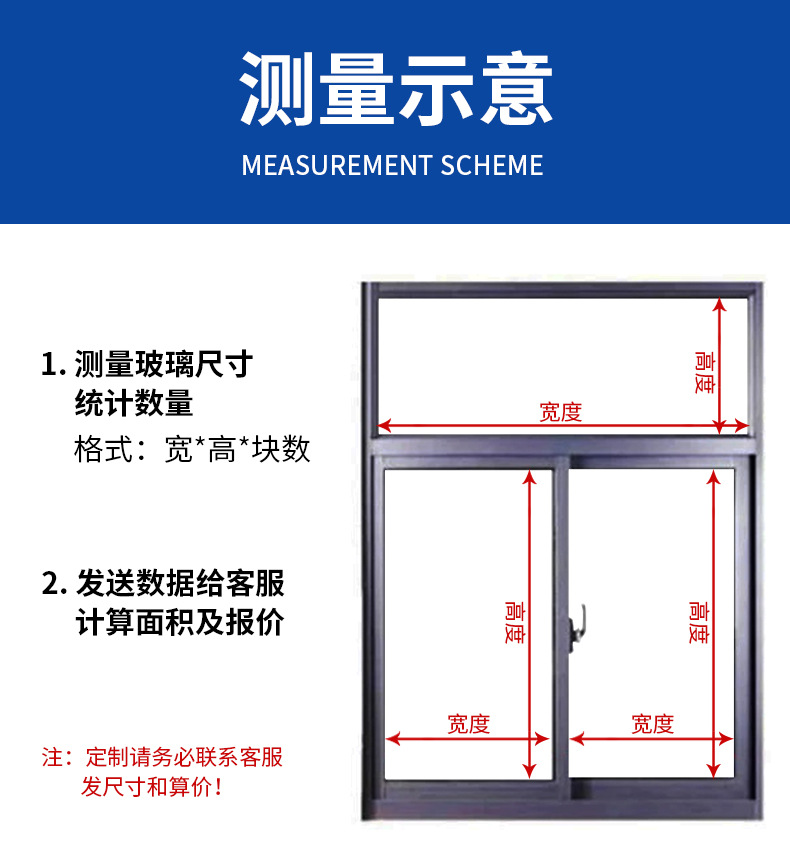 测量示意
MEASUREMENT SCHEME

1. 测量玻璃尺寸
统计数量
格式：宽*高*块数

2. 发送数据给客服
计算面积及报价

注：定制请务必联系客服
发尺寸和算价！

高度
宽度
高度
高度
宽度
宽度