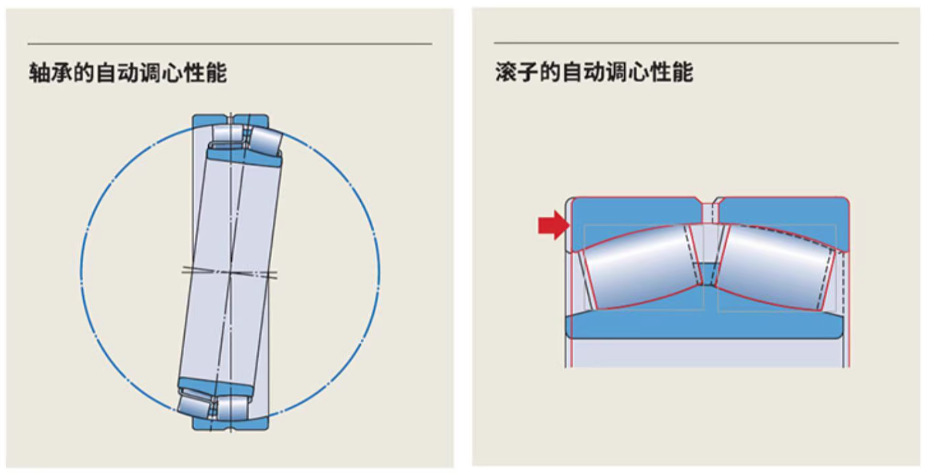 轴承的自动调心性能

滚子的自动调心性能