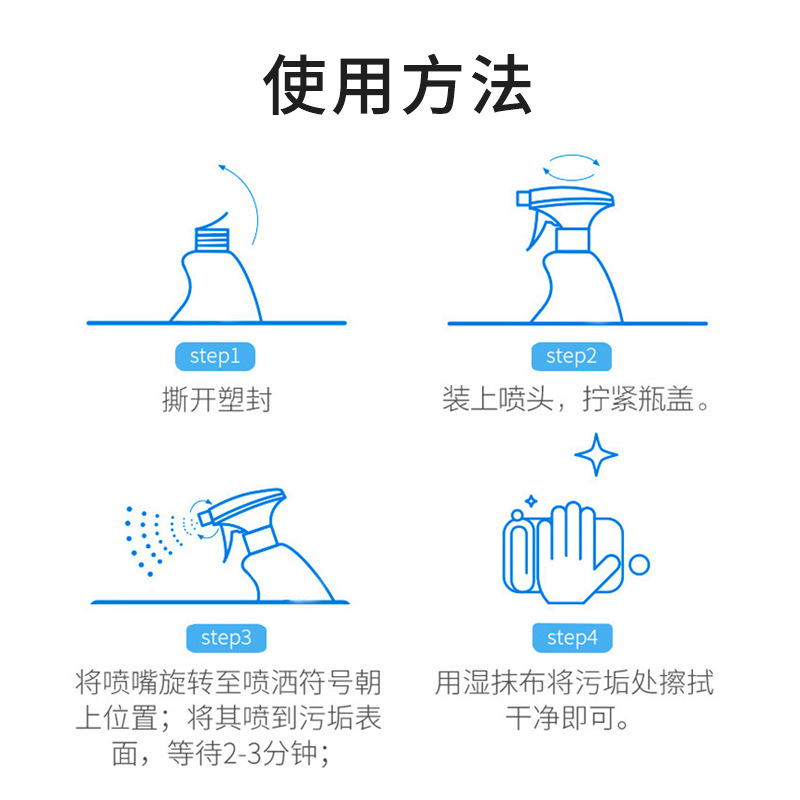 使用方法

step1
撕开塑封

step2
装上喷头，拧紧瓶盖。

step3
将喷嘴旋转至喷洒符号朝上位置；将其喷到污垢表面，等待2-3分钟；

step4
用湿抹布将污垢处擦拭干净即可。