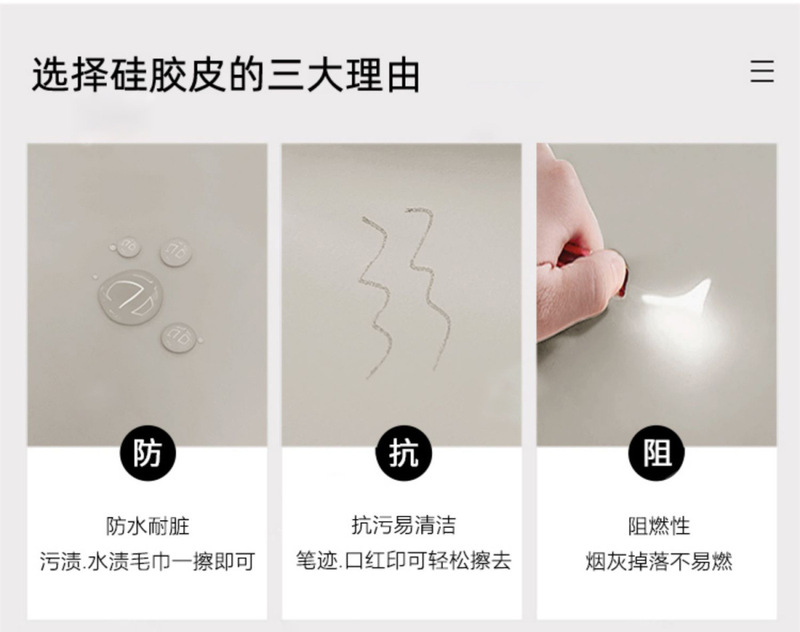 选择硅胶皮的三大理由

防

防水耐脏
污渍.水渍毛巾一擦即可

抗

抗污易清洁
笔迹.口红印可轻松擦去

阻

阻燃性
烟灰掉落不易燃