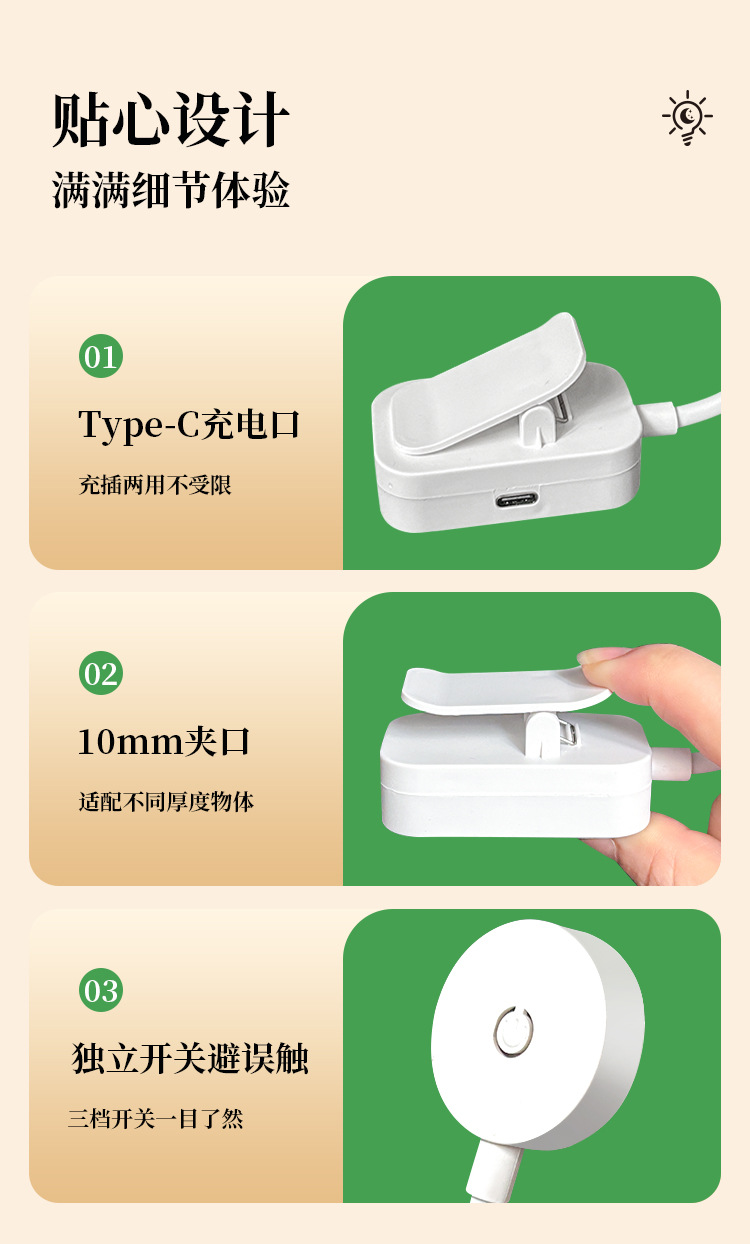 贴心设计
满满细节体验

01
Type-C充电口
充插两用不受限

02
10mm夹口
适配不同厚度物体

03
独立开关避误触
三档开关一目了然