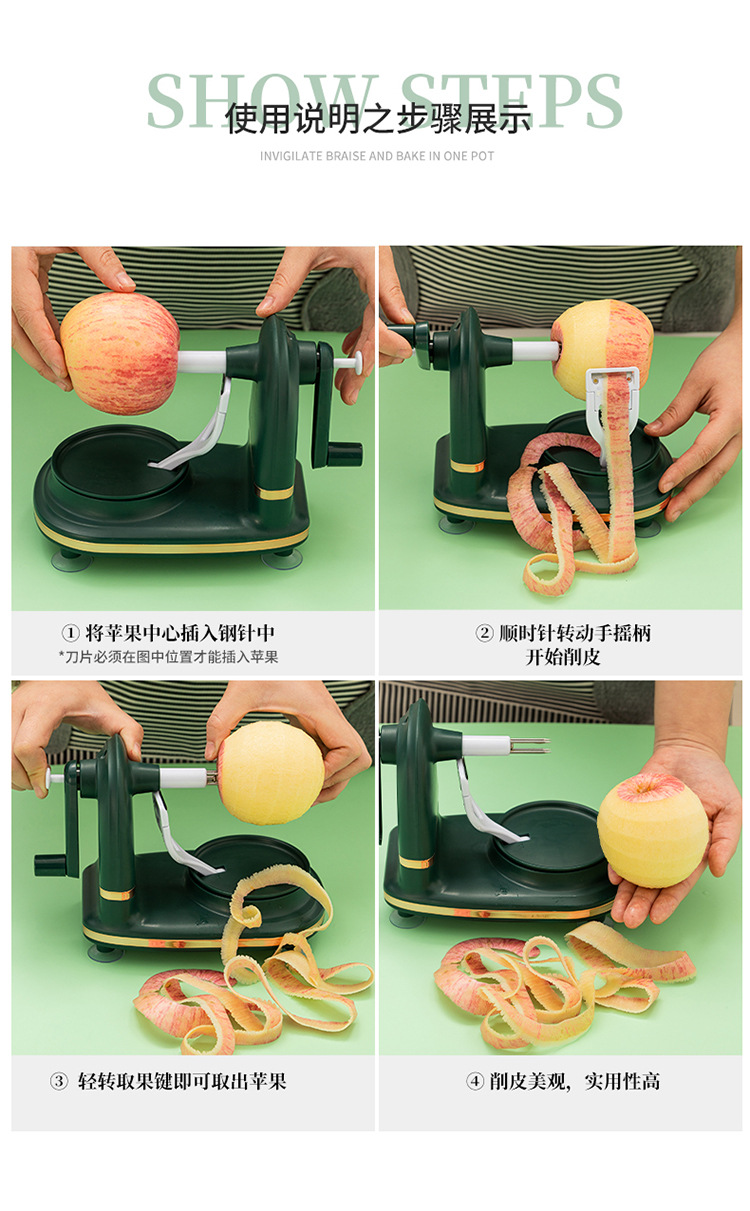 SHOW STEPS
使用说明之步骤展示
INVIGILATE BRAISE AND BAKE IN ONE POT

① 将苹果中心插入钢针中
*刀片必须在图中位置才能插入苹果

② 顺时针转动手摇柄
开始削皮

③ 轻转取果键即可取出苹果

④ 削皮美观，实用性高